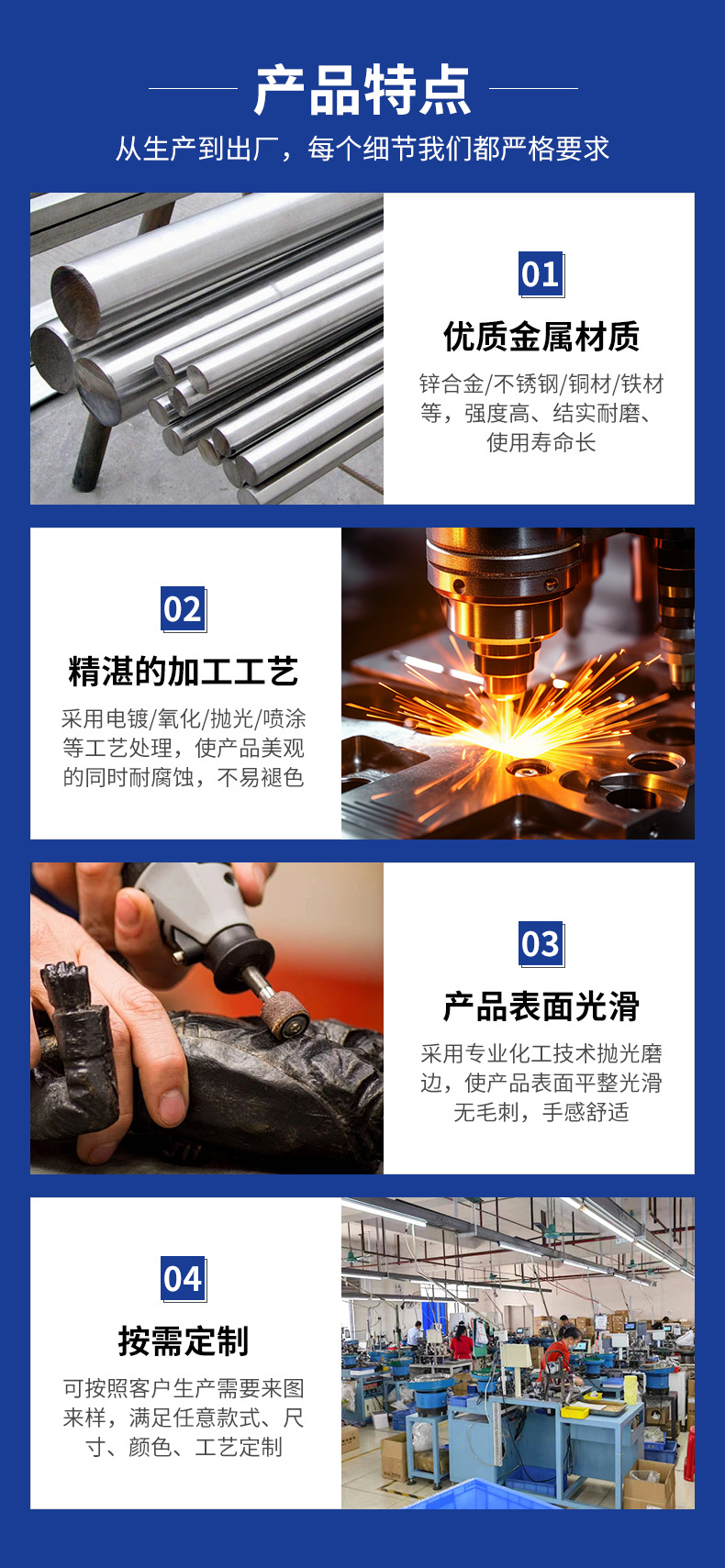 产品特点

从生产到出厂，每个细节我们都严格要求

01

优质金属材质

锌合金/不锈钢/铜材/铁材等，强度高、结实耐磨、使用寿命长

02

精湛的加工工艺

采用电镀/氧化/抛光/喷涂等工艺处理，使产品美观的同时耐腐蚀，不易褪色

03

产品表面光滑

采用专业化工技术抛光磨边，使产品表面平整光滑无毛刺，手感舒适

04

按需定制

可按照客户生产需要来图来样，满足任意款式、尺寸、颜色、工艺定制