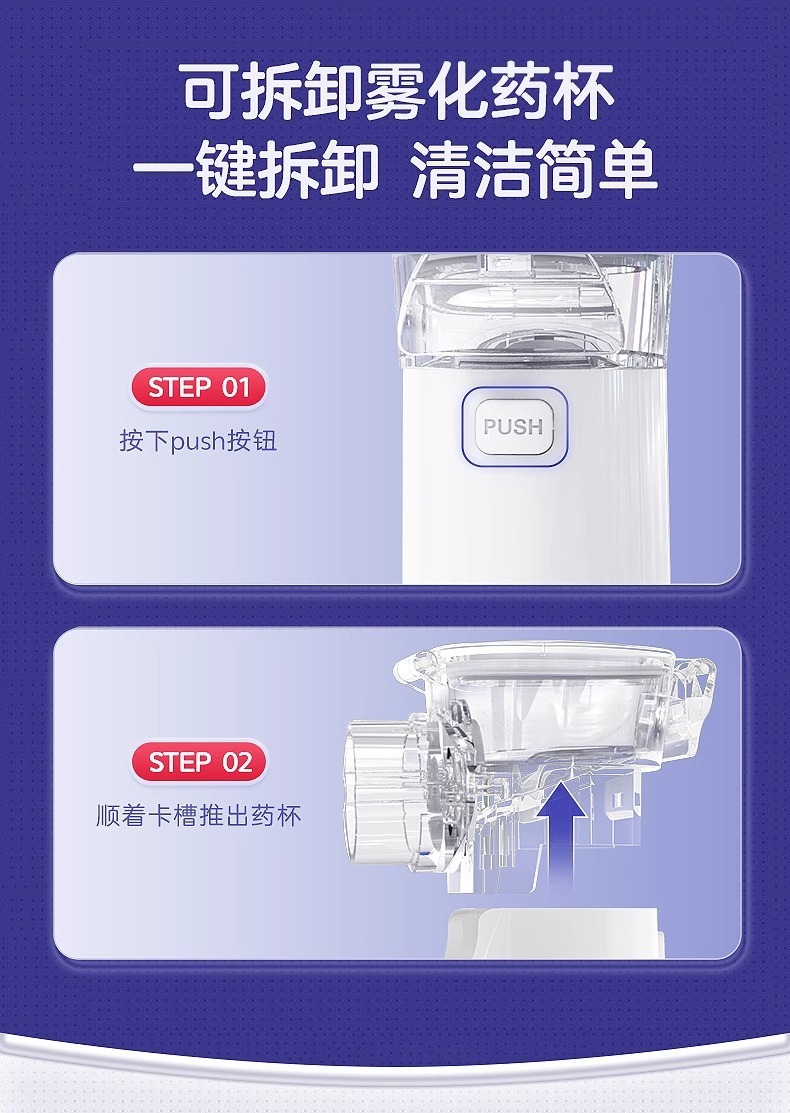 可拆卸雾化药杯
一键拆卸 清洁简单

STEP 01
按下push按钮

PUSH

STEP 02
顺着卡槽推出药杯