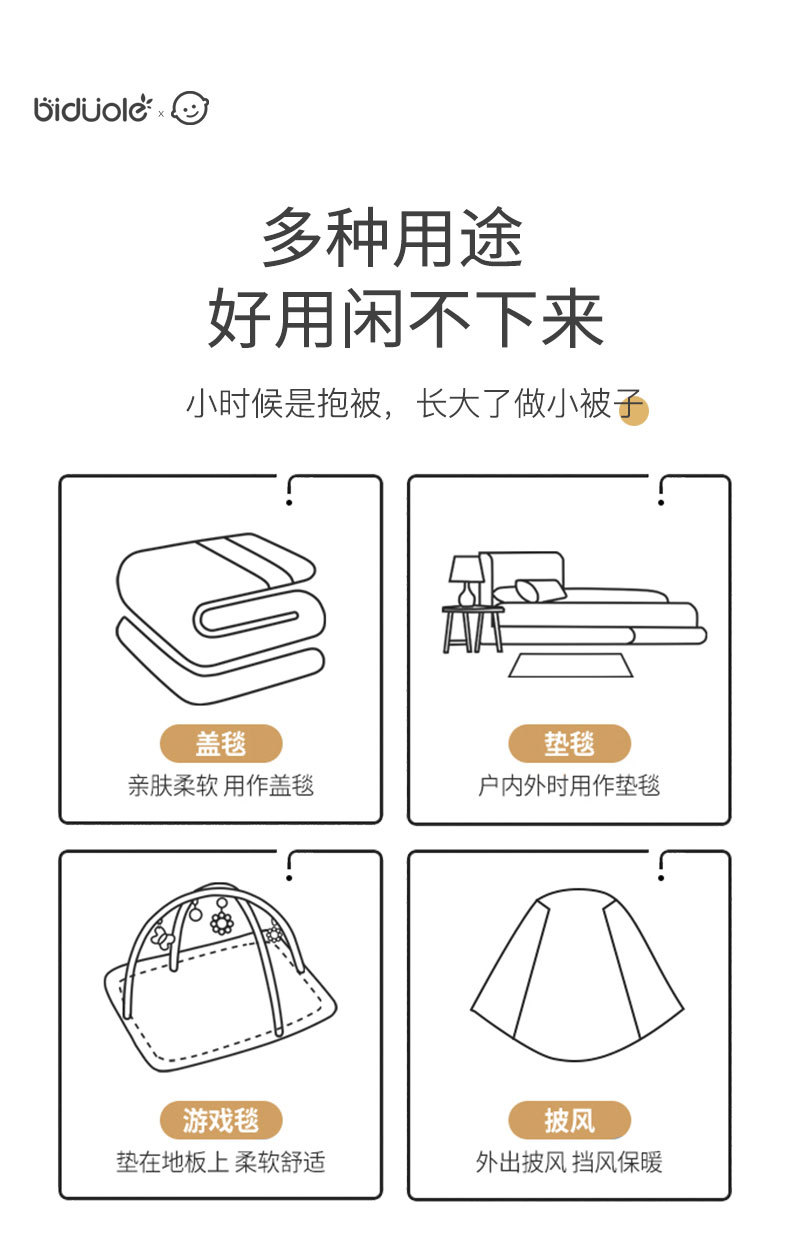 biduole x

多种用途
好用闲不下来

小时候是抱被，长大了做小被子

盖毯
亲肤柔软 用作盖毯

垫毯
户内外时用作垫毯

游戏毯
垫在地板上 柔软舒适

披风
外出披风 挡风保暖