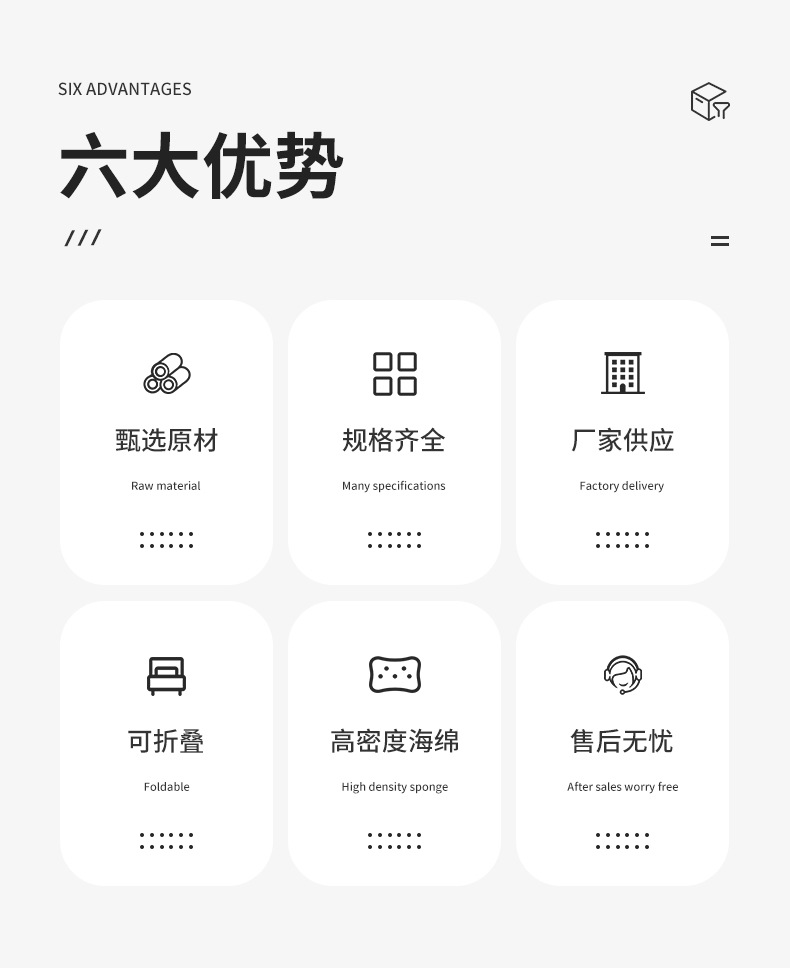 SIX ADVANTAGES

六大优势

///

甄选原材

Raw material

规格齐全

Many specifications

厂家供应

Factory delivery

可折叠

Foldable

高密度海绵

High density sponge

售后无忧

After sales worry free