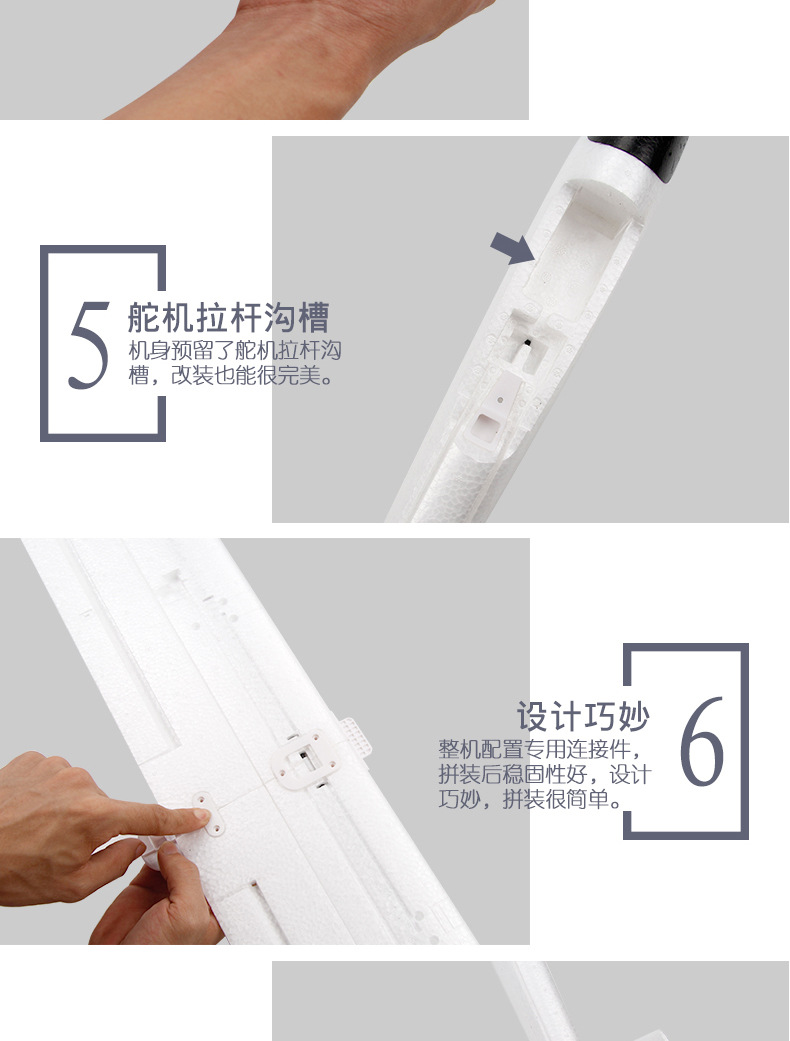 5
舵机拉杆沟槽
机身预留了舵机拉杆沟槽，改装也能很完美。

设计巧妙
整机配置专用连接件，拼装后稳固性好，设计巧妙，拼装很简单。
6