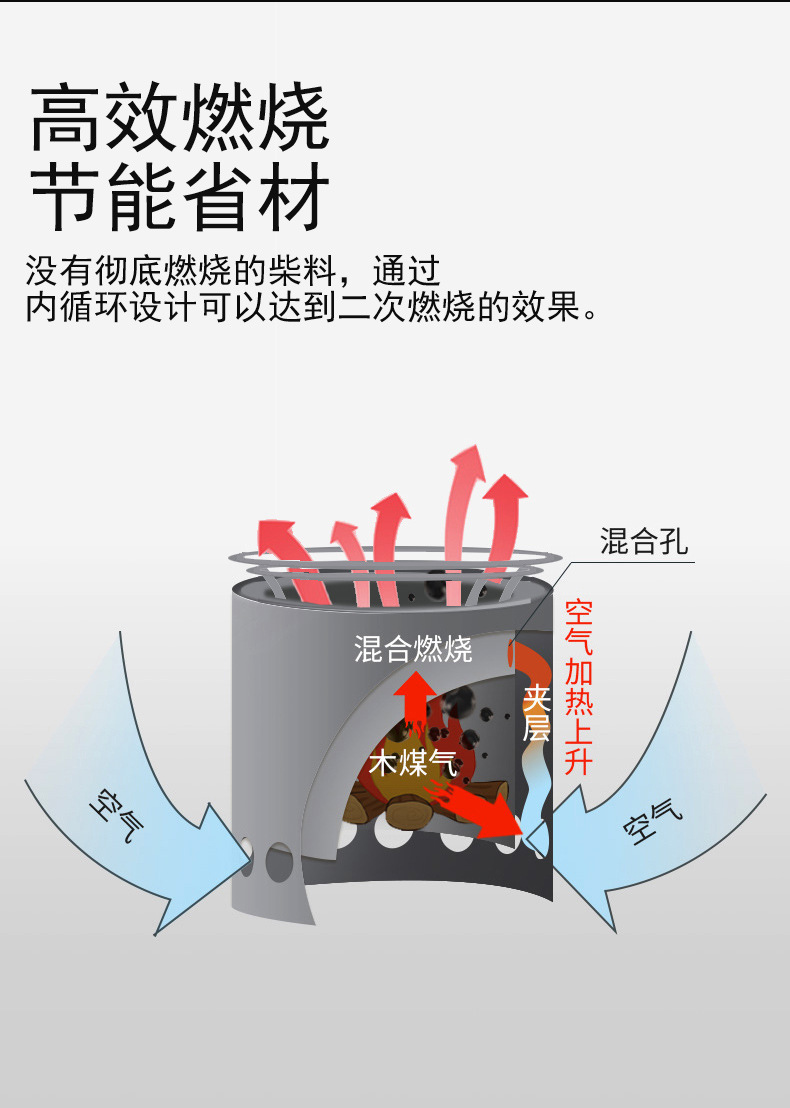 高效燃烧
节能省材

没有彻底燃烧的柴料，通过内循环设计可以达到二次燃烧的效果。

混合孔

混合燃烧

空气加热上升

夹层

木煤气

空气

空气