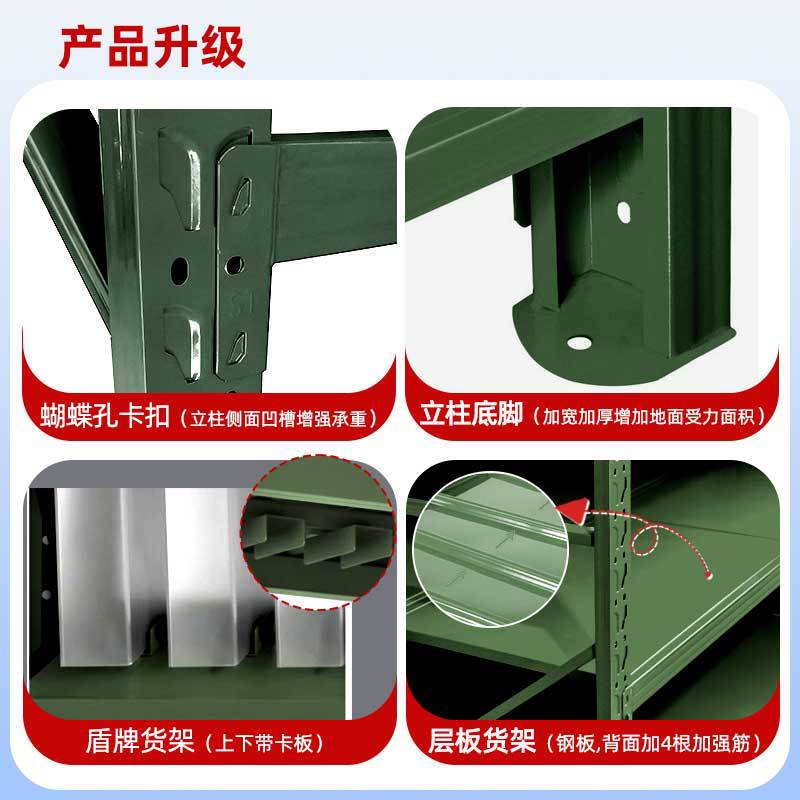 产品升级

蝴蝶孔卡扣（立柱侧面凹槽增强承重）

立柱底脚（加宽加厚增加地面受力面积）

盾牌货架（上下带卡板）

层板货架（钢板,背面加4根加强筋）