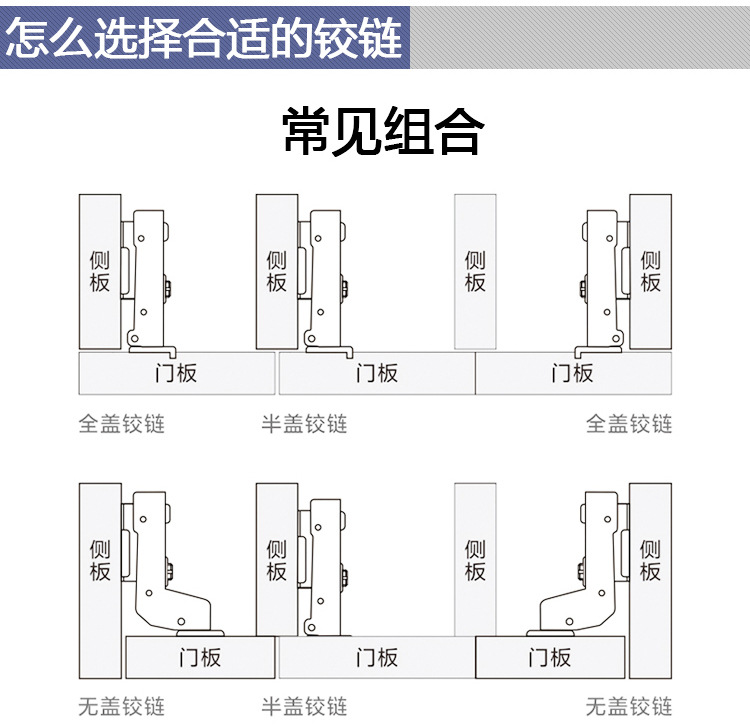 怎么选择合适的铰链

常见组合

侧板
侧板
侧板
侧板

门板
门板
门板

全盖铰链
半盖铰链
全盖铰链

侧板
侧板
侧板
侧板

门板
门板
门板

无盖铰链
半盖铰链
无盖铰链