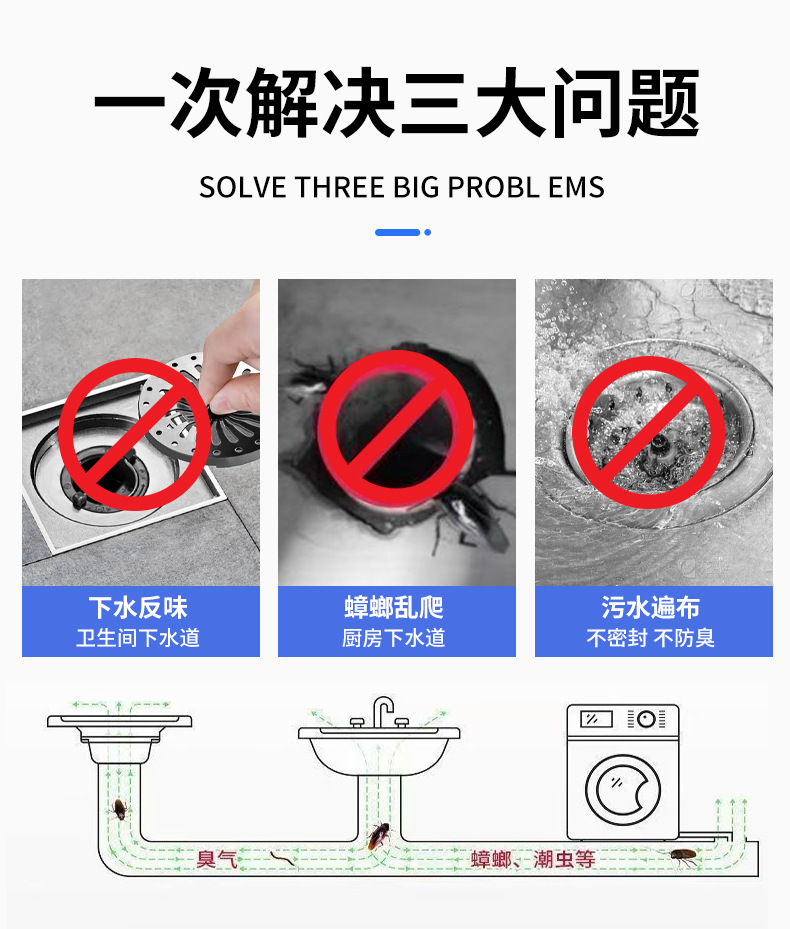 一次解决三大问题

SOLVE THREE BIG PROBL EMS

下水反味
卫生间下水道

蟑螂乱爬
厨房下水道

污水遍布
不密封 不防臭

臭气

蟑螂、潮虫等