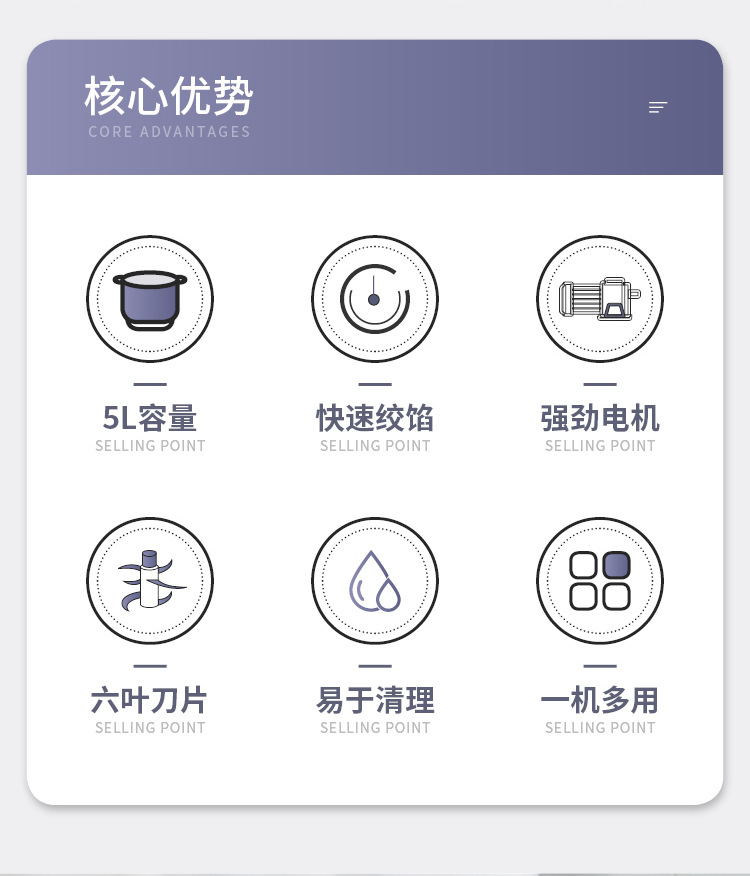 核心优势
CORE ADVANTAGES

5L容量
SELLING POINT

快速绞馅
SELLING POINT

强劲电机
SELLING POINT

六叶刀片
SELLING POINT

易于清理
SELLING POINT

一机多用
SELLING POINT