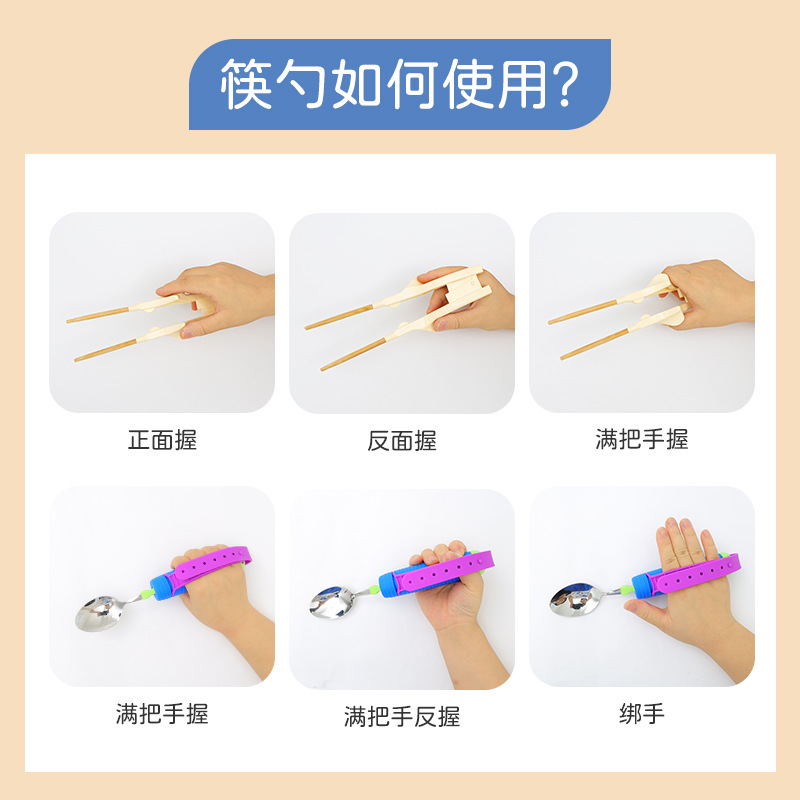 筷勺如何使用?

正面握

反面握

满把手握

满把手握

满把手反握

绑手