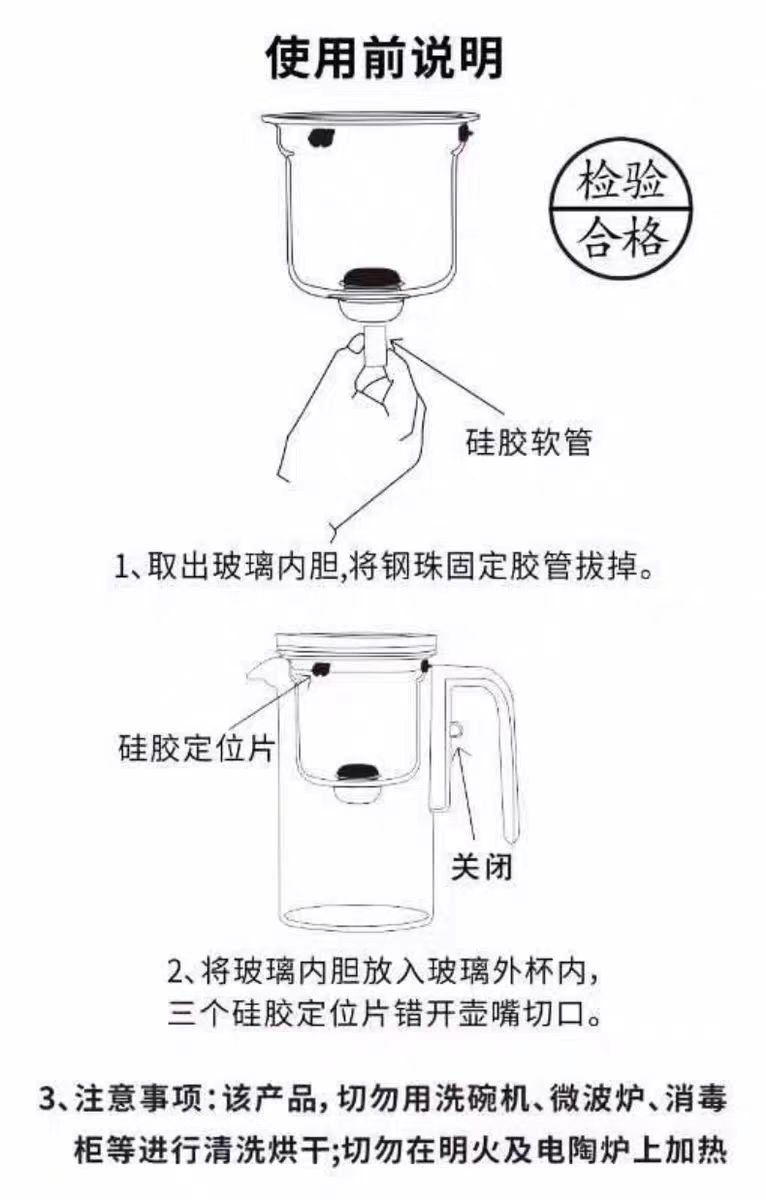 使用前说明

检验
合格

硅胶软管

1、取出玻璃内胆,将钢珠固定胶管拔掉。

硅胶定位片

关闭

2、将玻璃内胆放入玻璃外杯内,
三个硅胶定位片错开壶嘴切口。

3、注意事项:该产品,切勿用洗碗机、微波炉、消毒柜等进行清洗烘干;切勿在明火及电陶炉上加热