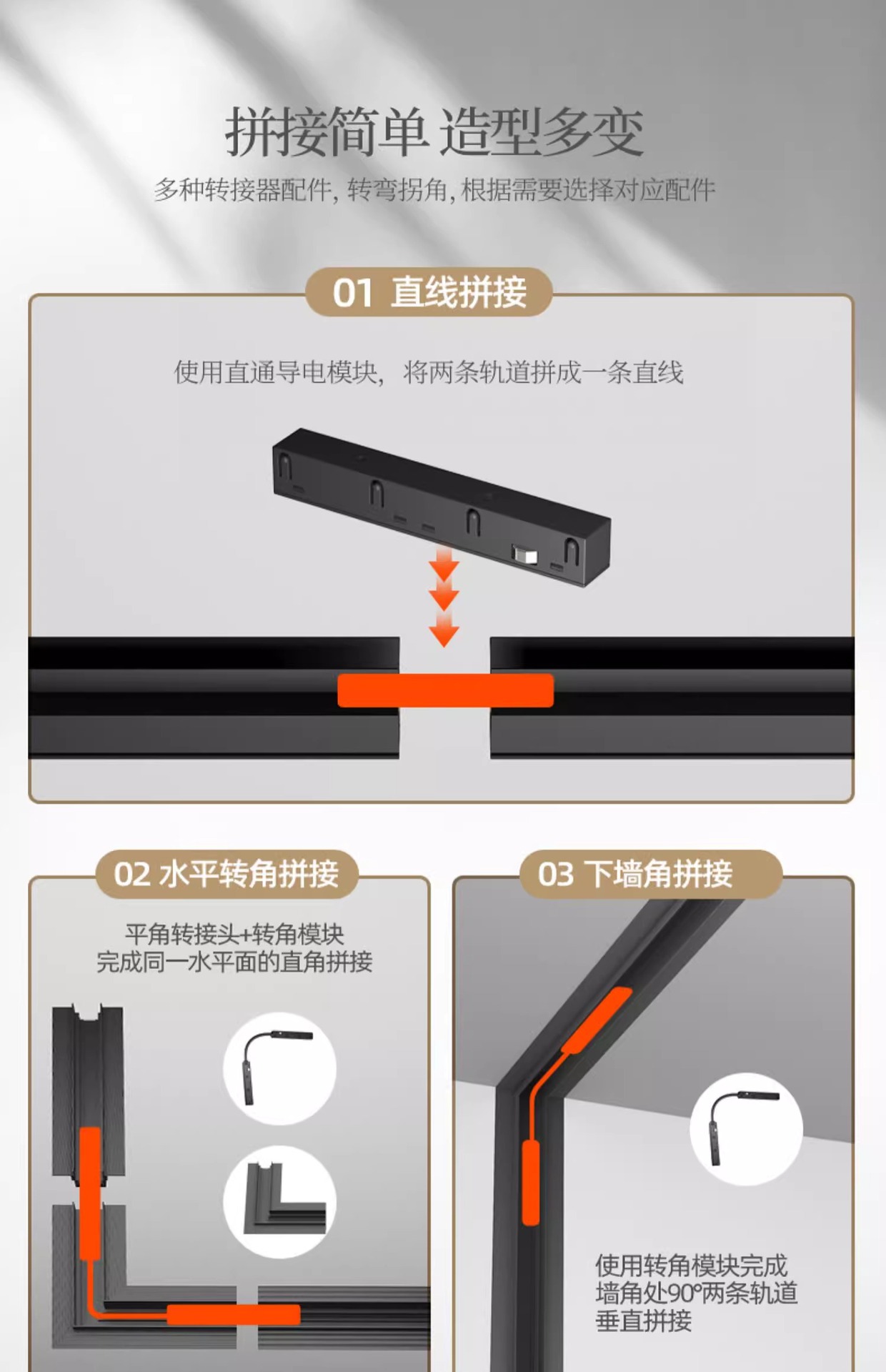 拼接简单 造型多变

多种转接器配件, 转弯拐角, 根据需要选择对应配件

01 直线拼接

使用直通导电模块, 将两条轨道拼成一条直线

02 水平转角拼接

平角转接头+转角模块
完成同一水平面的直角拼接

03 下墙角拼接

使用转角模块完成
墙角处90°两条轨道
垂直拼接