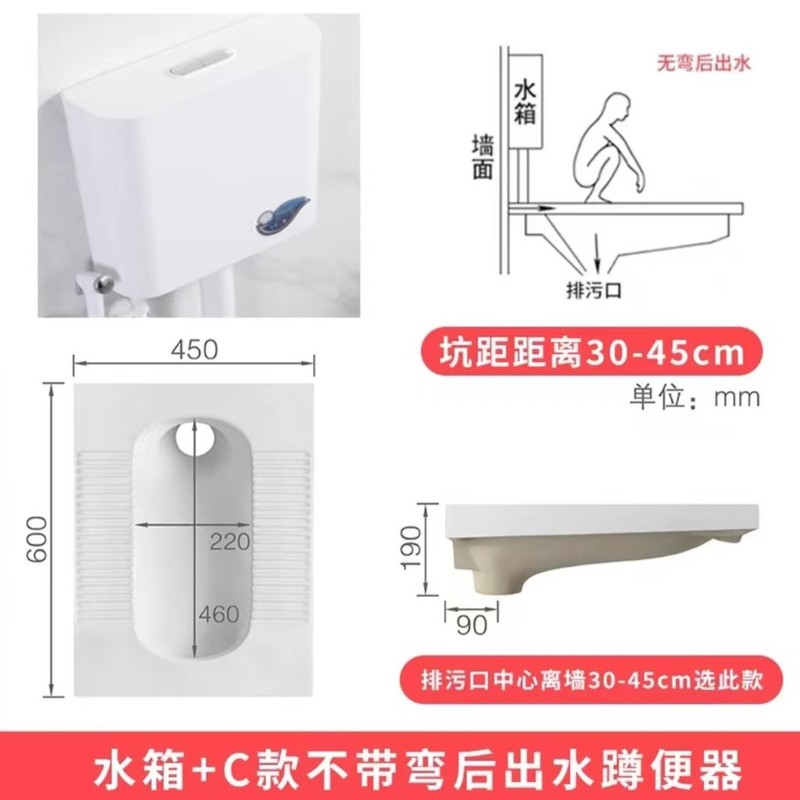 无弯后出水

水箱

墙面

排污口

坑距距离30-45cm

单位：mm

450

600

220

460

190

90

排污口中心离墙30-45cm选此款

水箱+C款不带弯后出水蹲便器