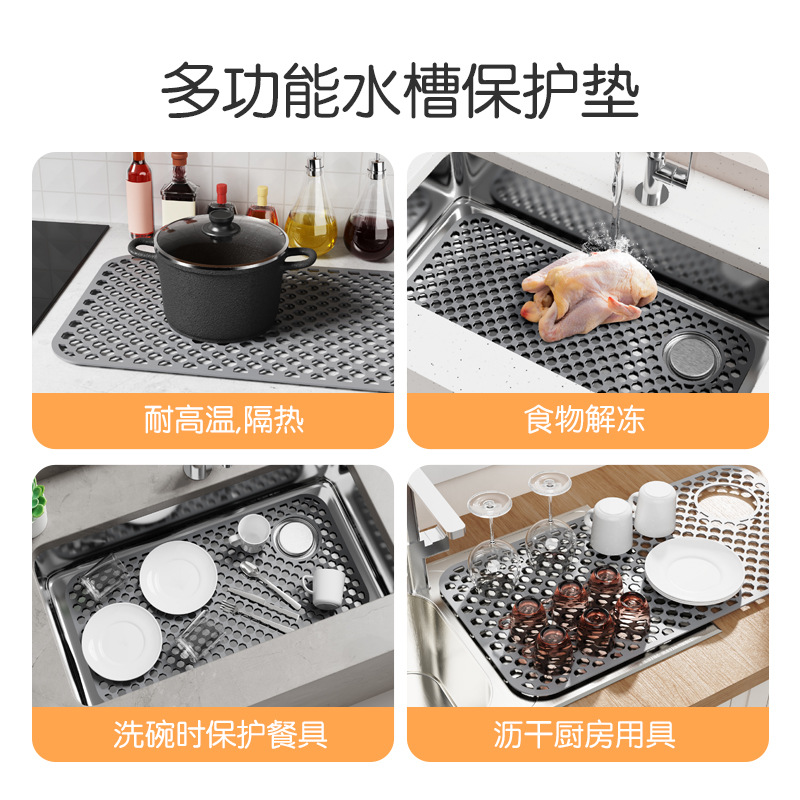 多功能水槽保护垫

耐高温,隔热

食物解冻

洗碗时保护餐具

沥干厨房用具