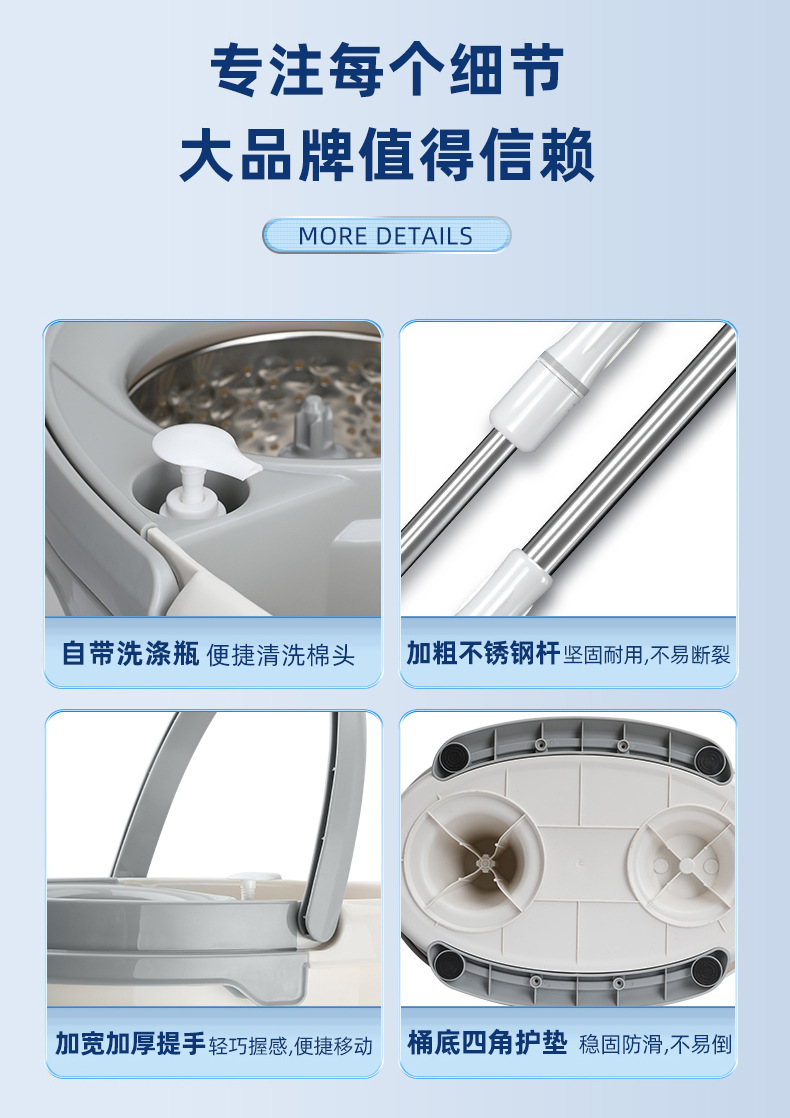 专注每个细节
大品牌值得信赖

MORE DETAILS

自带洗涤瓶 便捷清洗棉头

加粗不锈钢杆 坚固耐用,不易断裂

加宽加厚提手 轻巧握感,便捷移动

桶底四角护垫 稳固防滑,不易倒