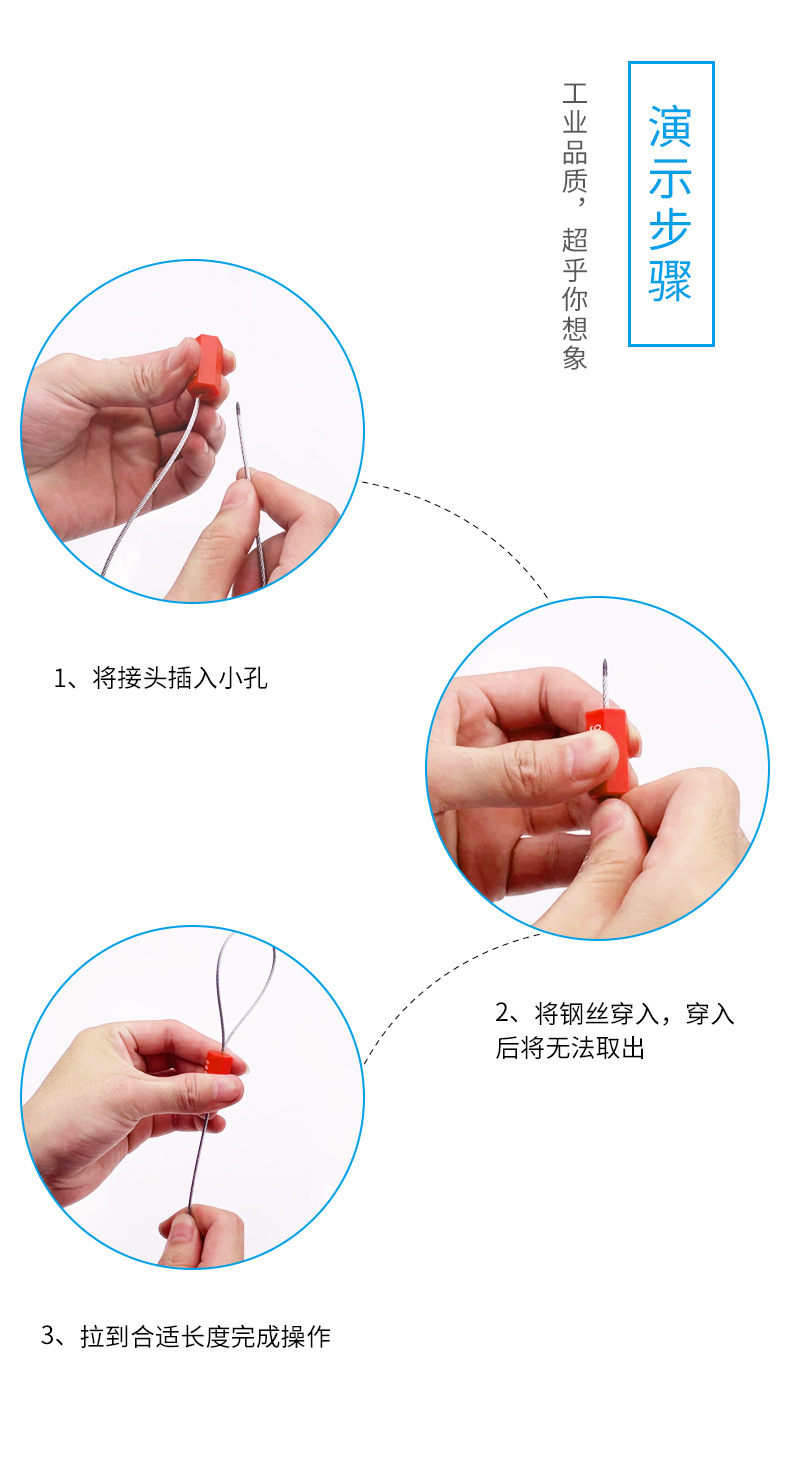 演示步骤

工业品质，超乎你想象

1、将接头插入小孔

2、将钢丝穿入，穿入后将无法取出

3、拉到合适长度完成操作