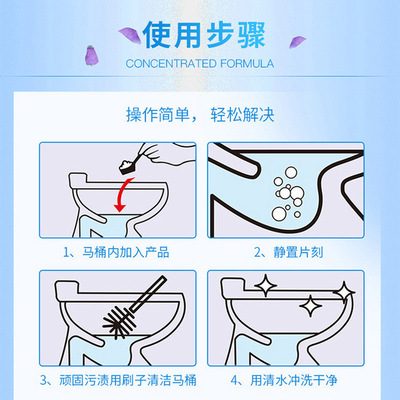 使用步骤
CONCENTRATED FORMULA

操作简单， 轻松解决

1、马桶内加入产品

2、静置片刻

3、顽固污渍用刷子清洁马桶

4、用清水冲洗干净