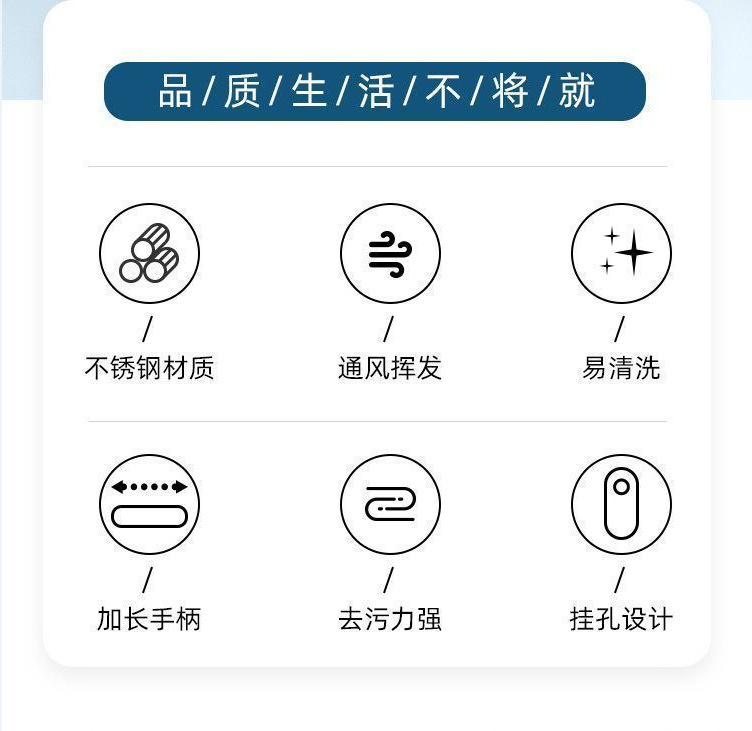 品/质/生/活/不/将/就

/
不锈钢材质

/
通风挥发

/
易清洗

/
加长手柄

/
去污力强

/
挂孔设计