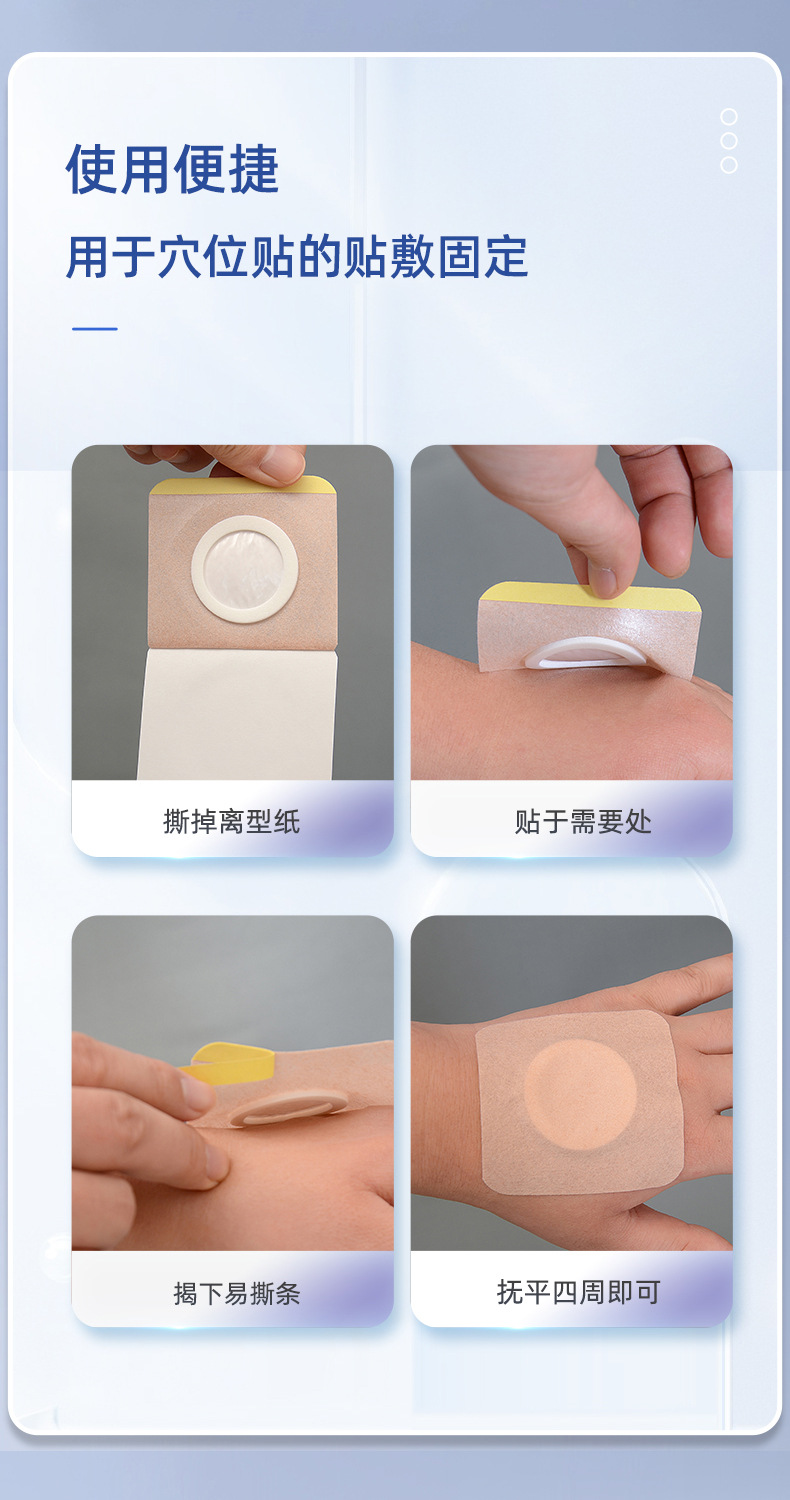 使用便捷

用于穴位贴的贴敷固定

撕掉离型纸

贴于需要处

揭下易撕条

抚平四周即可