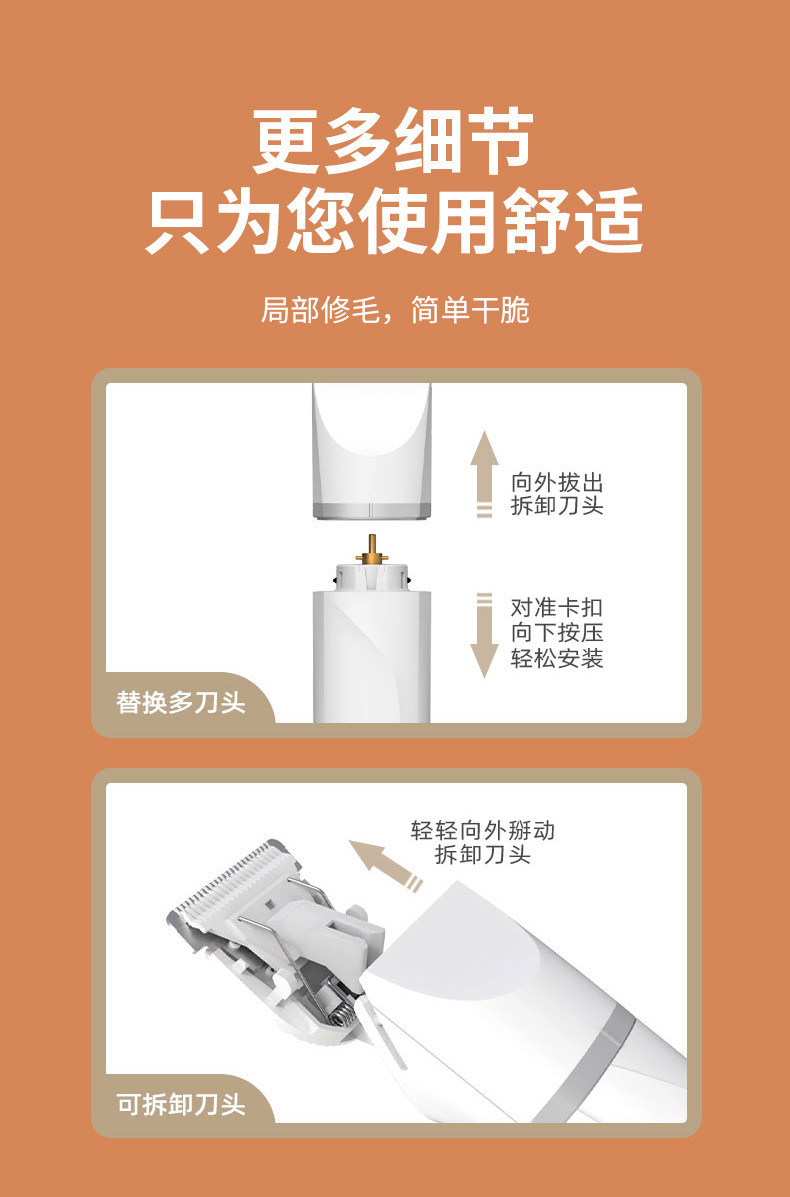 更多细节
只为您使用舒适

局部修毛，简单干脆

向外拔出
拆卸刀头

对准卡扣
向下按压
轻松安装

替换多刀头

轻轻向外掰动
拆卸刀头

可拆卸刀头