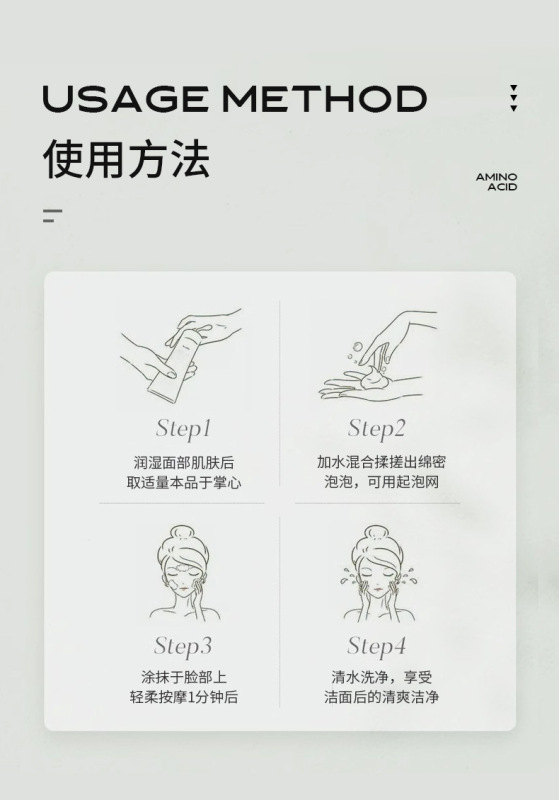 USAGE METHOD
使用方法

AMINO ACID

Step1
润湿面部肌肤后
取适量本品于掌心

Step2
加水混合揉搓出绵密
泡泡，可用起泡网

Step3
涂抹于脸部上
轻柔按摩1分钟后

Step4
清水洗净，享受
洁面后的清爽洁净