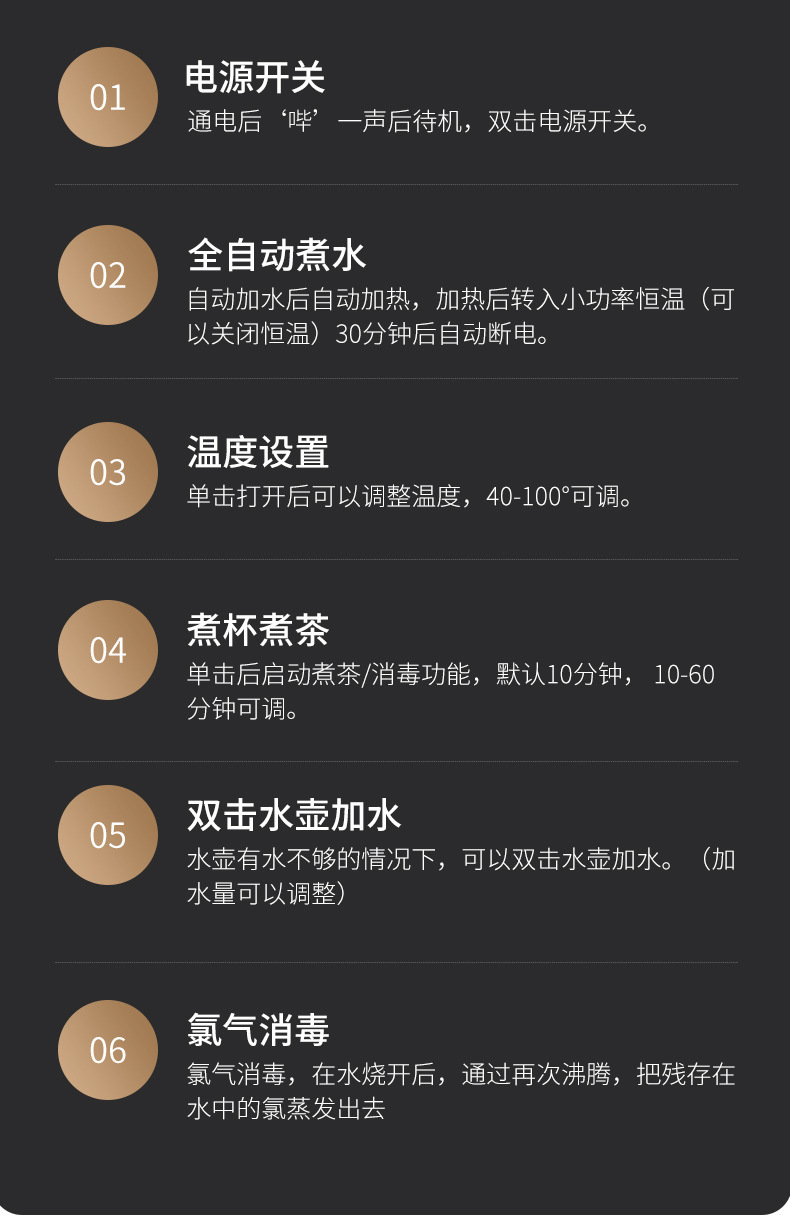 01

电源开关

通电后‘哔’一声后待机，双击电源开关。

02

全自动煮水

自动加水后自动加热，加热后转入小功率恒温（可以关闭恒温）30分钟后自动断电。

03

温度设置

单击打开后可以调整温度，40-100°可调。

04

煮杯煮茶

单击后启动煮茶/消毒功能，默认10分钟，10-60分钟可调。

05

双击水壶加水

水壶有水不够的情况下，可以双击水壶加水。（加水量可以调整）

06

氯气消毒

氯气消毒，在水烧开后，通过再次沸腾，把残存在水中的氯蒸发出去