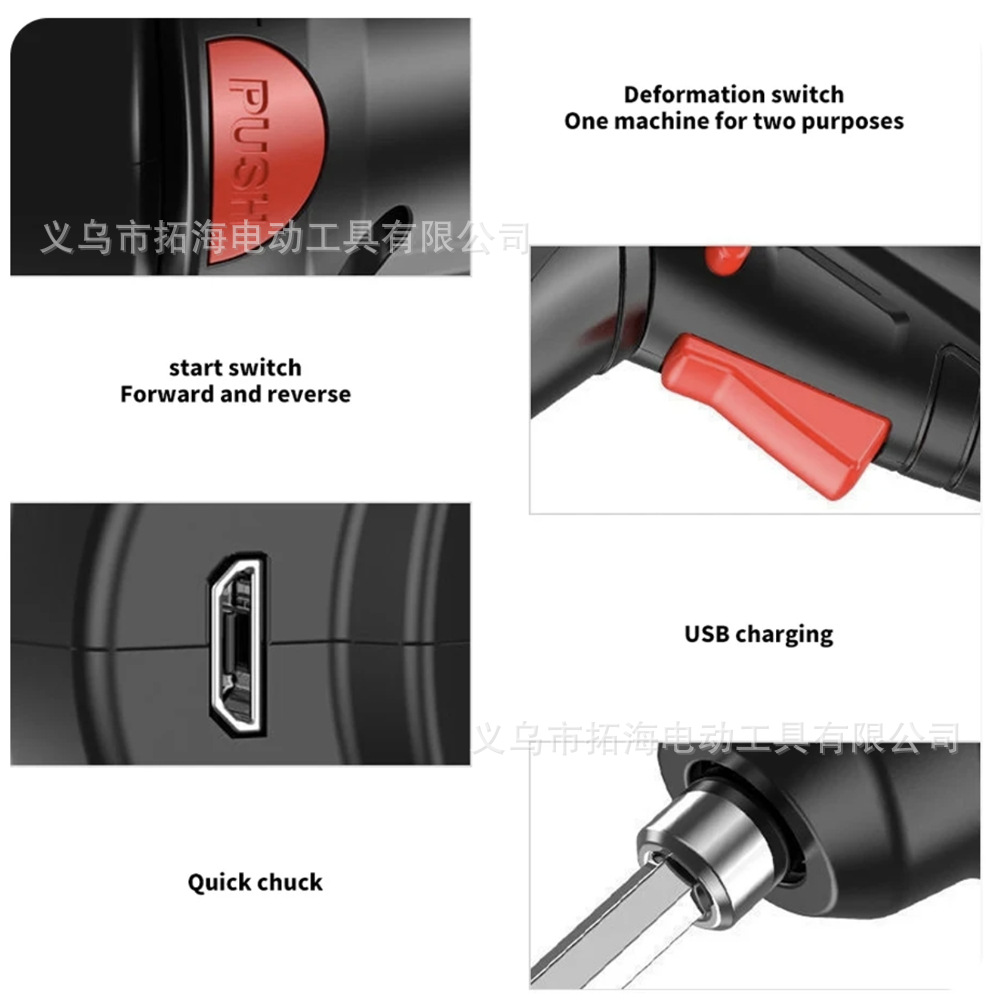 PUSH

Deformation switch
One machine for two purposes

义乌市拓海电动工具有限公司

start switch
Forward and reverse

USB charging

义乌市拓海电动工具有限公司

Quick chuck