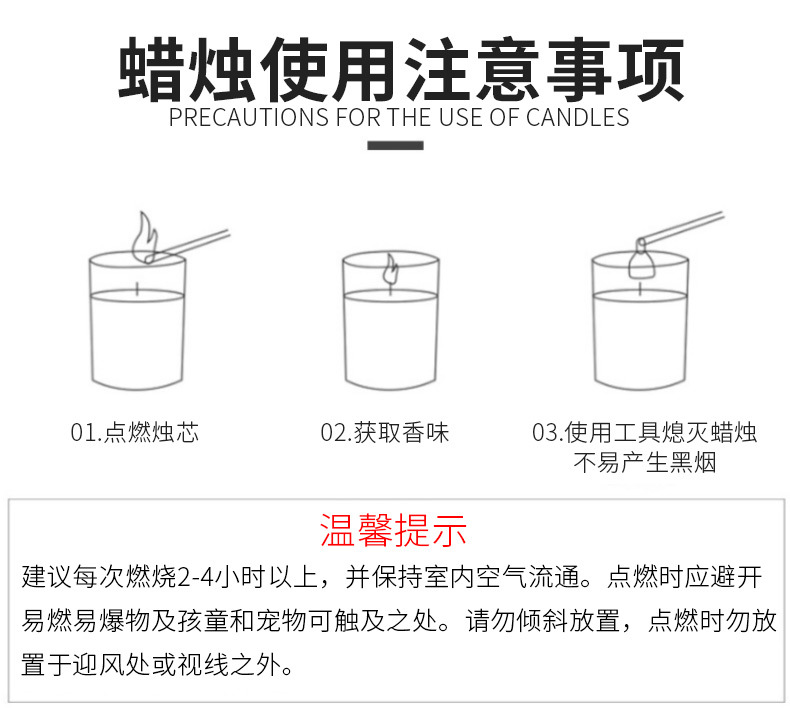 蜡烛使用注意事项
PRECAUTIONS FOR THE USE OF CANDLES

01.点燃烛芯

02.获取香味

03.使用工具熄灭蜡烛
不易产生黑烟

温馨提示

建议每次燃烧2-4小时以上，并保持室内空气流通。点燃时应避开易燃易爆物及孩童和宠物可触及之处。请勿倾斜放置，点燃时勿放置于迎风处或视线之外。