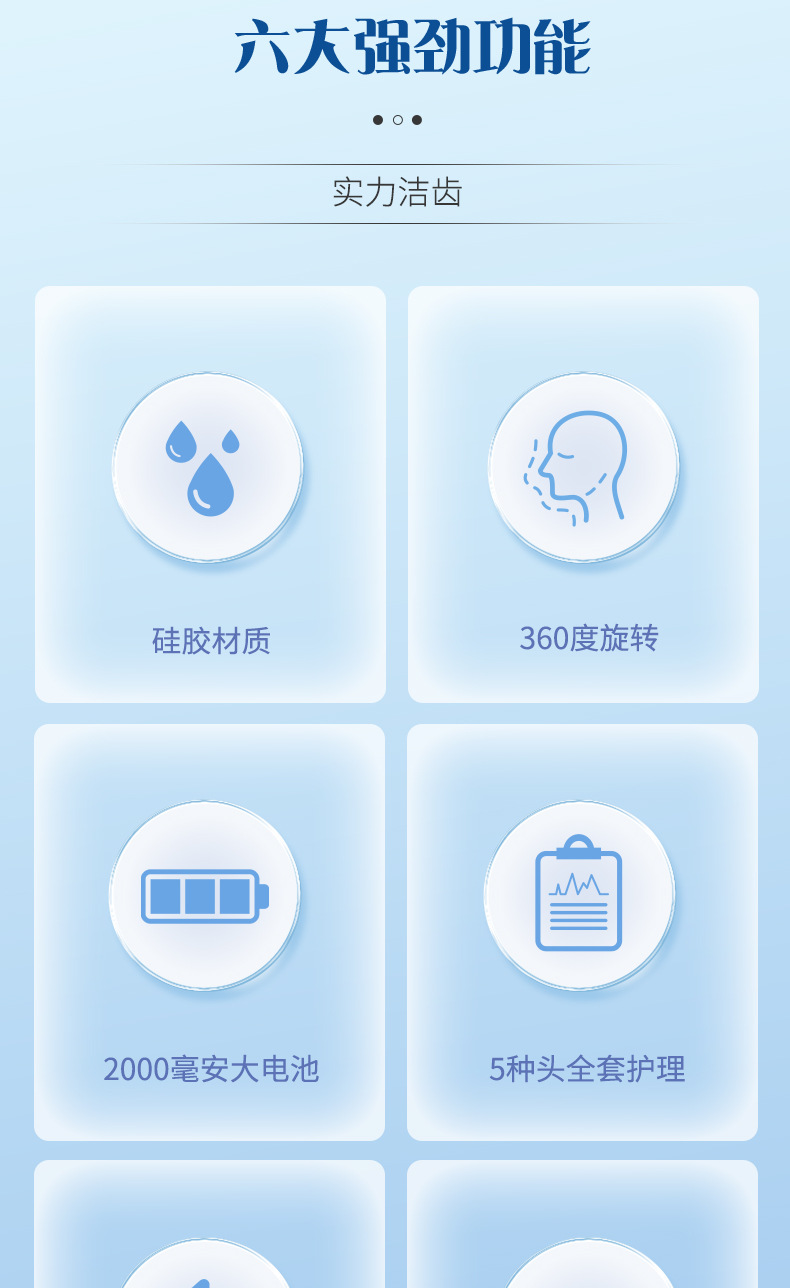 六大强劲功能

实力洁齿

硅胶材质

360度旋转

2000毫安大电池

5种头全套护理