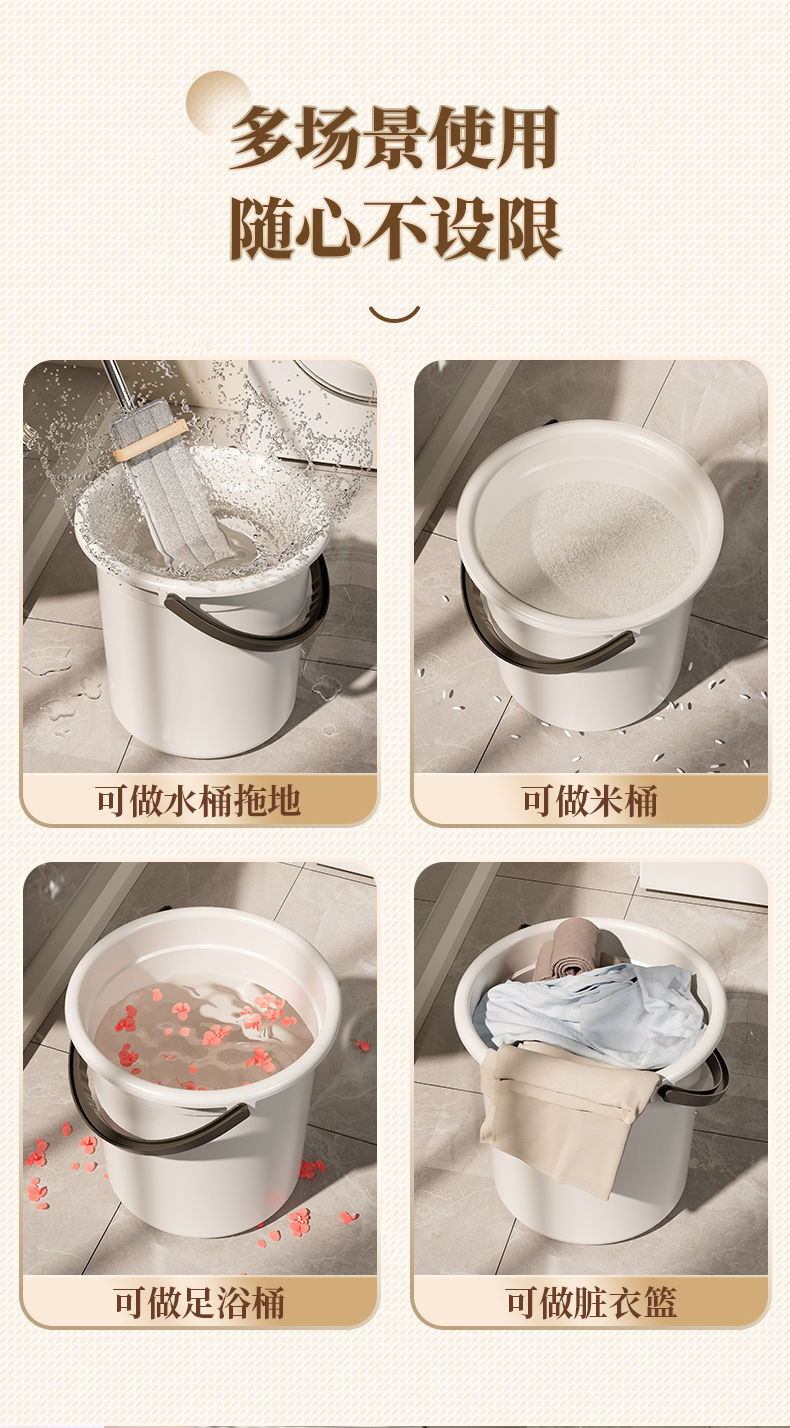 多场景使用
随心不设限

可做水桶拖地

可做米桶

可做足浴桶

可做脏衣篮