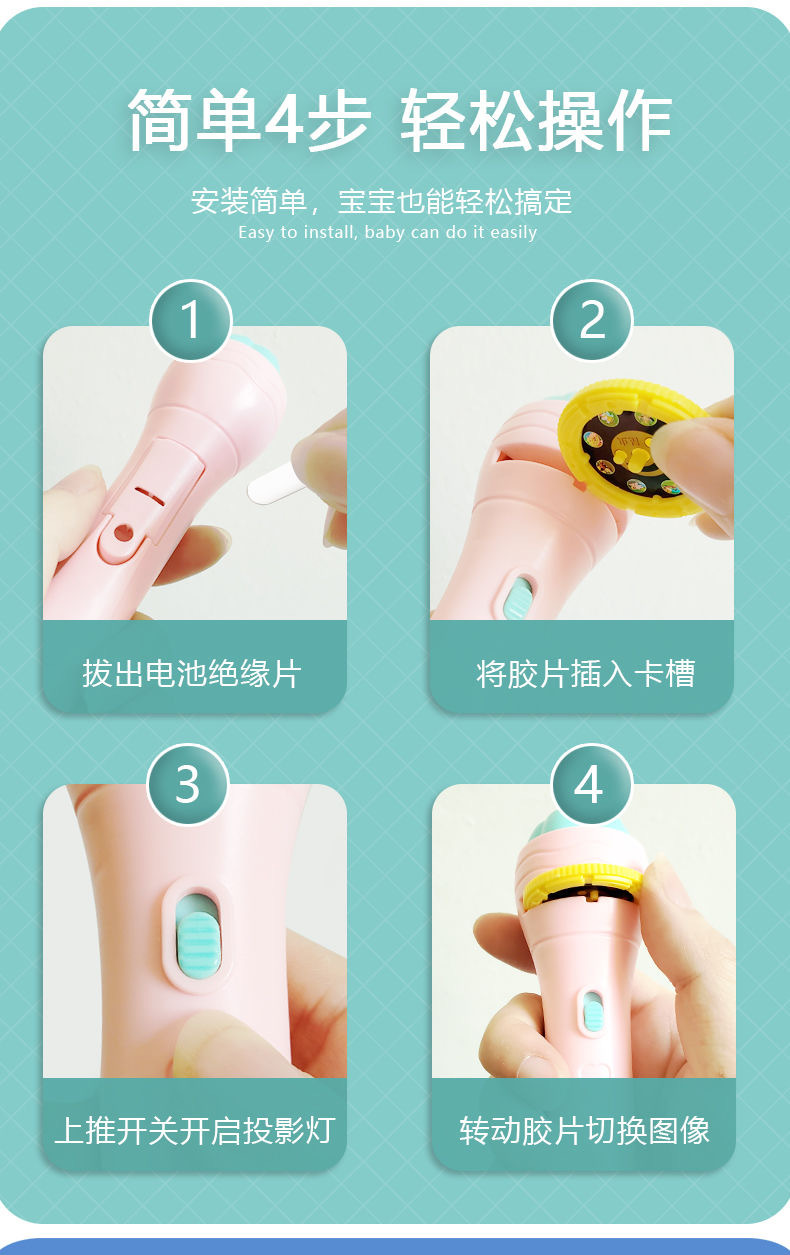 简单4步 轻松操作

安装简单，宝宝也能轻松搞定
Easy to install, baby can do it easily

1

拔出电池绝缘片

2

将胶片插入卡槽

3

上推开关开启投影灯

4

转动胶片切换图像