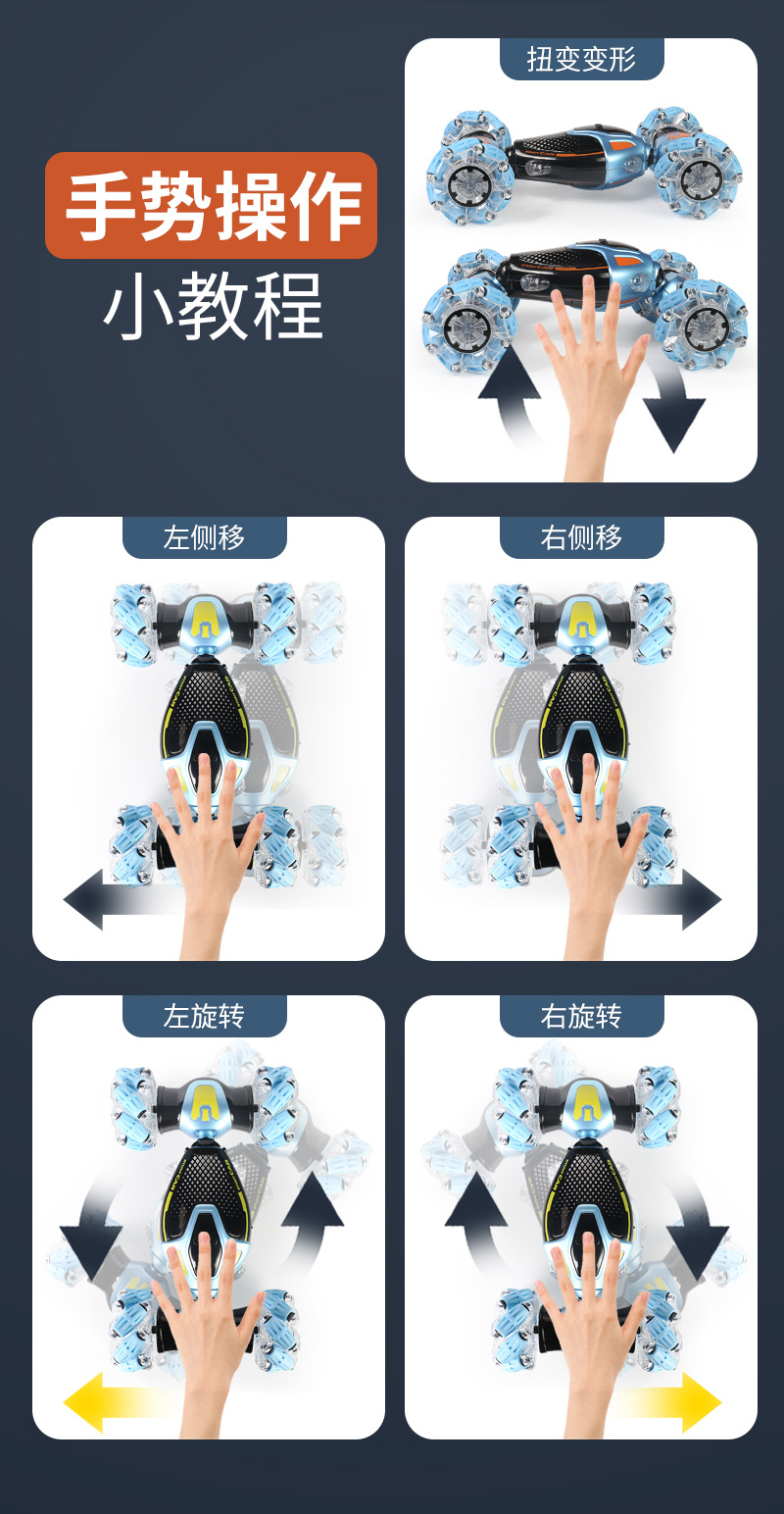 手势操作
小教程

扭变变形

左侧移

右侧移

左旋转

右旋转