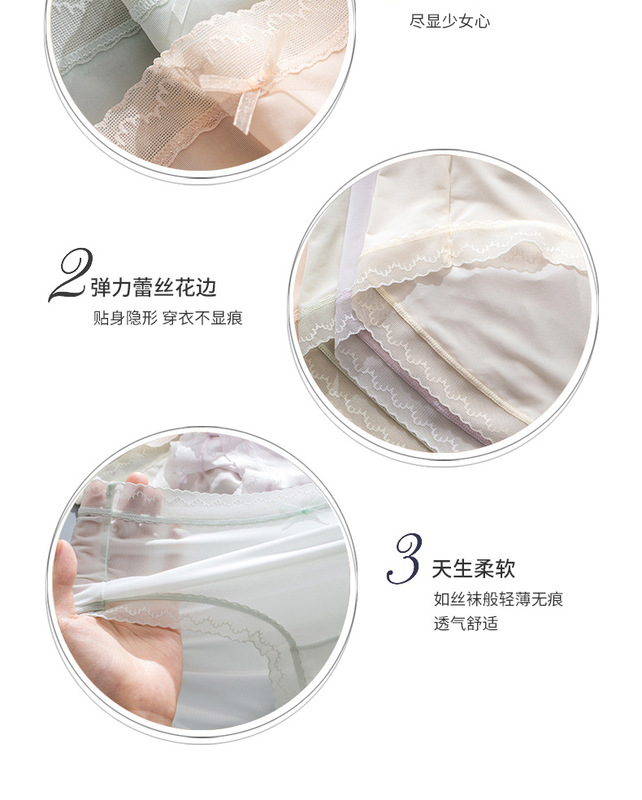 尽显少女心

2 弹力蕾丝花边
贴身隐形 穿衣不显痕

3 天生柔软
如丝袜般轻薄无痕
透气舒适