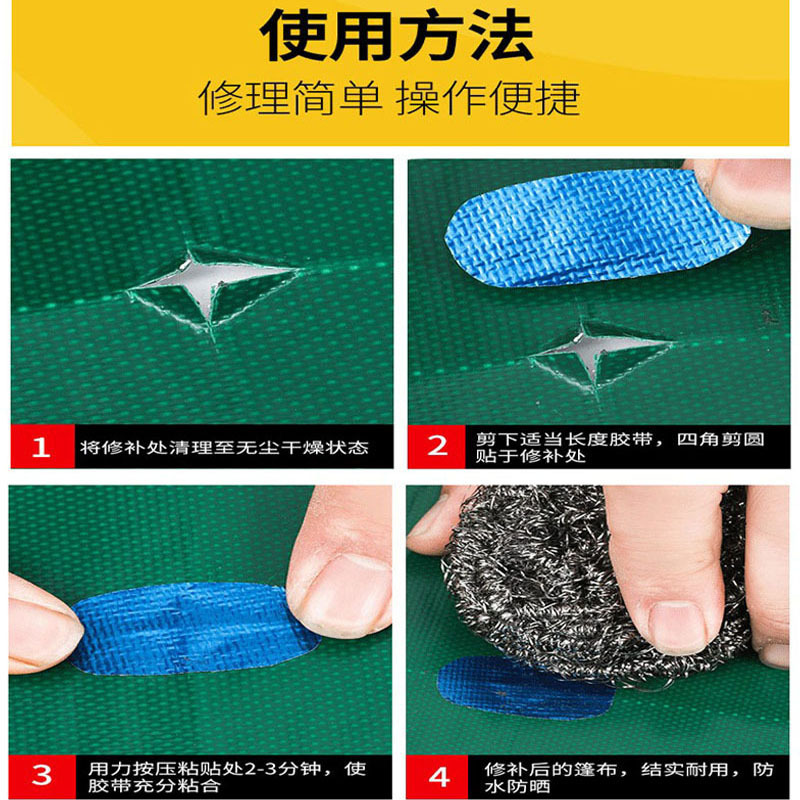 使用方法
修理简单 操作便捷

1 将修补处清理至无尘干燥状态

2 剪下适当长度胶带，四角剪圆贴于修补处

3 用力按压粘贴处2-3分钟，使胶带充分粘合

4 修补后的篷布，结实耐用，防水防晒