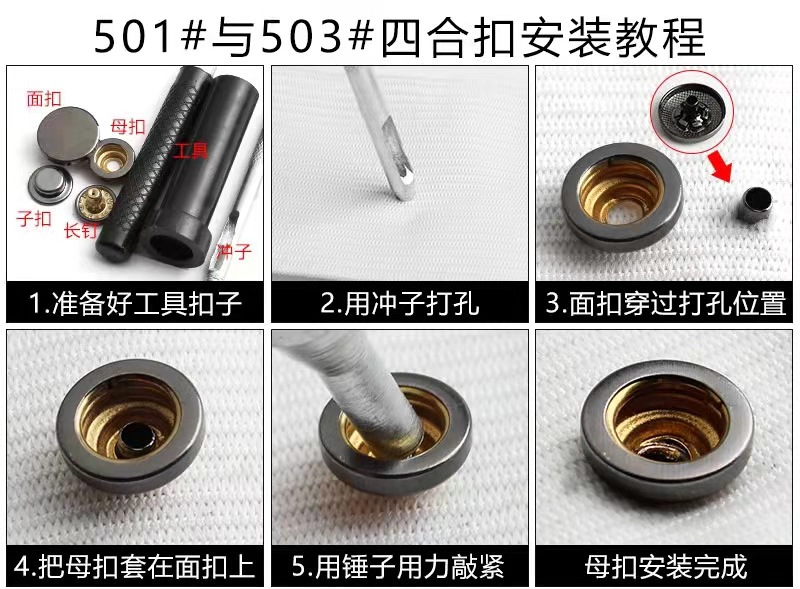 501#与503#四合扣安装教程

面扣
母扣
工具
子扣
长钉
冲子

1.准备好工具扣子

2.用冲子打孔

3.面扣穿过打孔位置

4.把母扣套在面扣上

5.用锤子用力敲紧

母扣安装完成