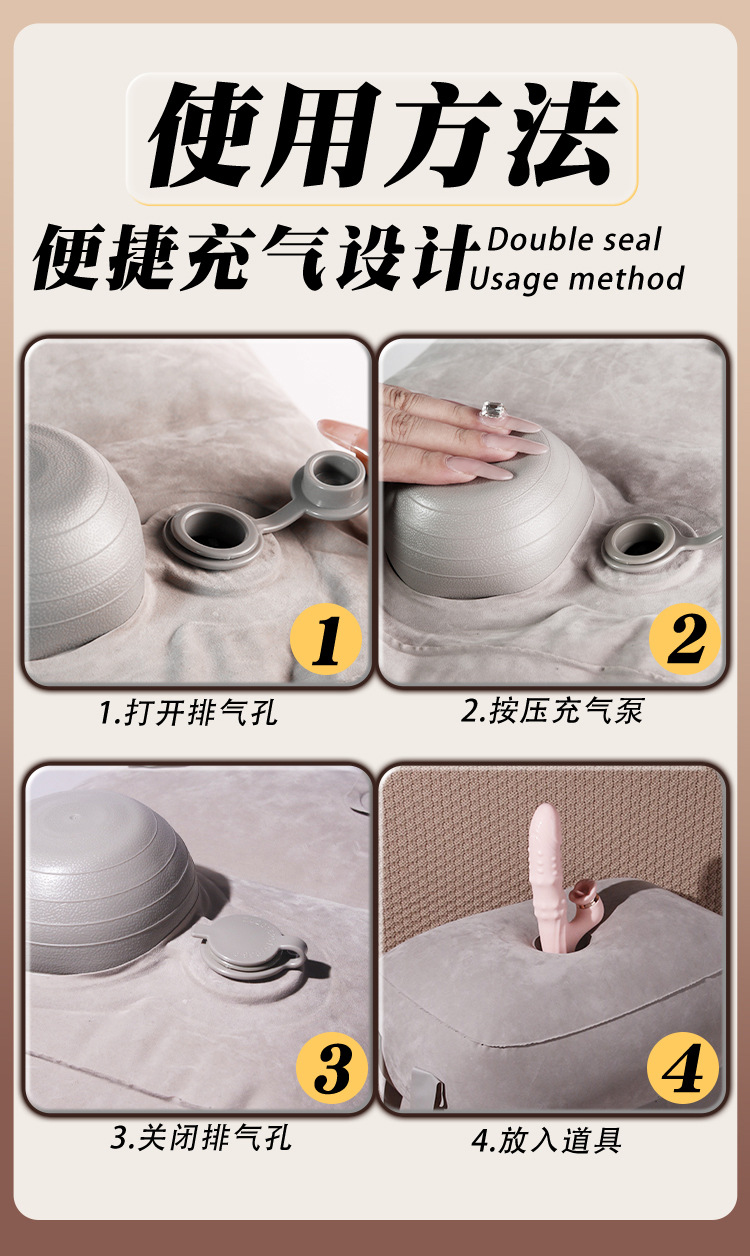 使用方法

便捷充气设计 Double seal Usage method

1

1.打开排气孔

2

2.按压充气泵

3

3.关闭排气孔

4

4.放入道具