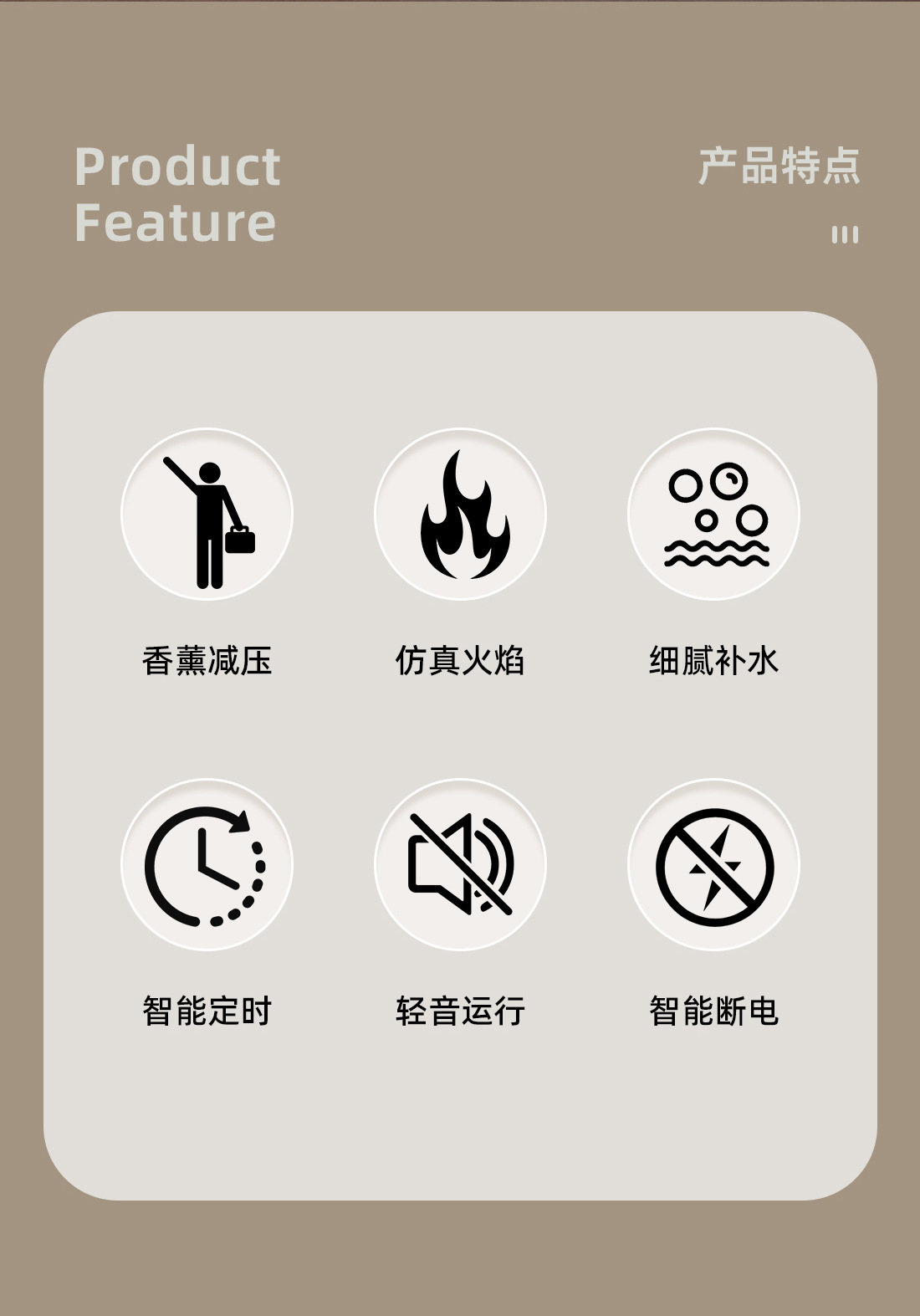 Product
Feature

产品特点

香薰减压

仿真火焰

细腻补水

智能定时

轻音运行

智能断电