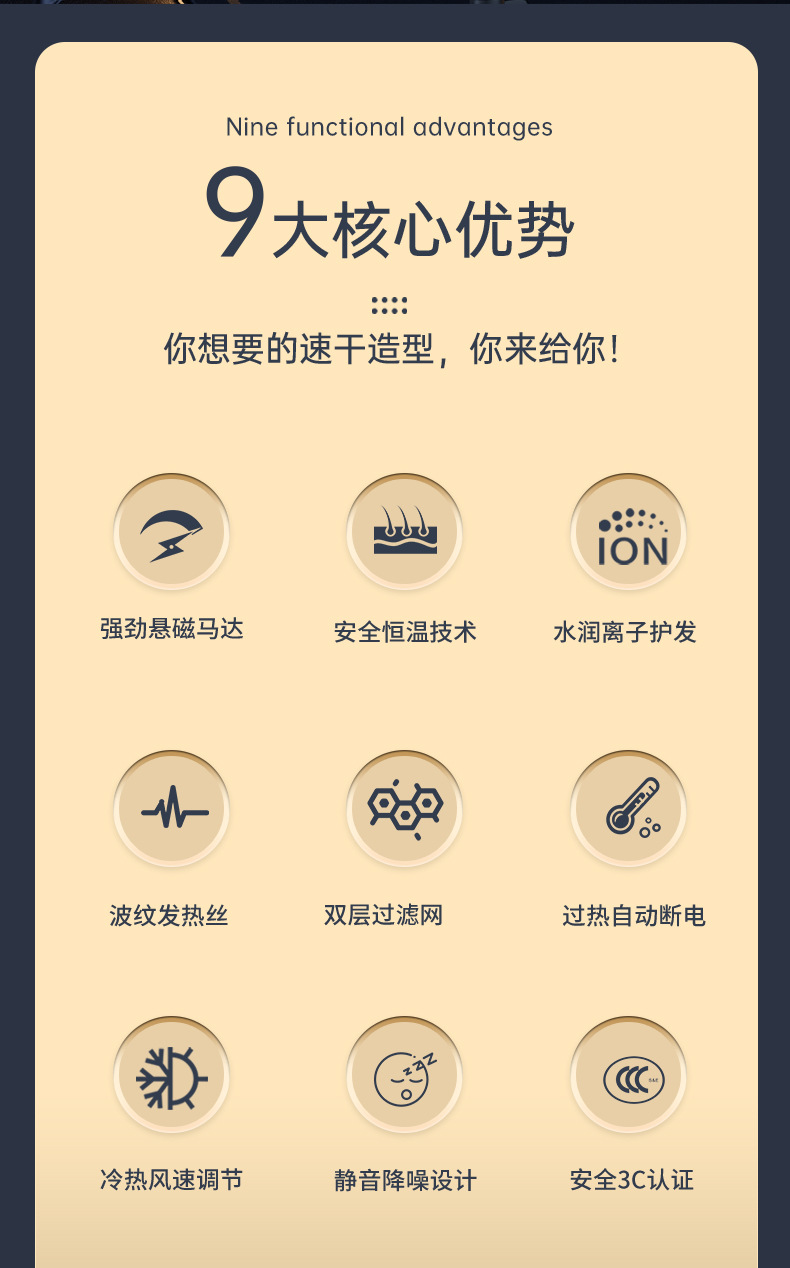 Nine functional advantages

9大核心优势

你想要的速干造型，你来给你!

ION

强劲悬磁马达

安全恒温技术

水润离子护发

波纹发热丝

双层过滤网

过热自动断电

冷热风速调节

静音降噪设计

安全3C认证