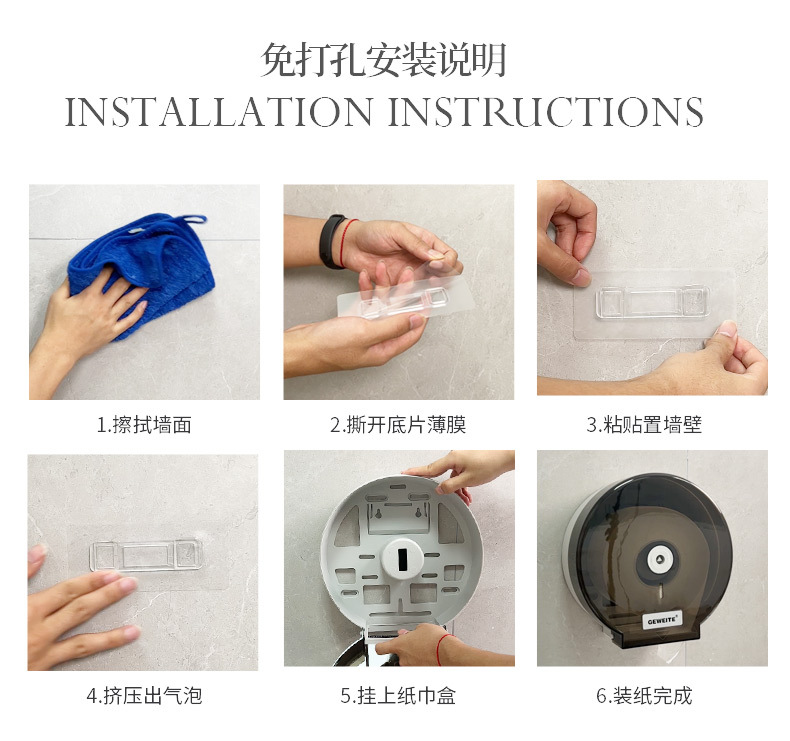 免打孔安装说明
INSTALLATION INSTRUCTIONS

1.擦拭墙面

2.撕开底片薄膜

3.粘贴置墙壁

4.挤压出气泡

5.挂上纸巾盒

GEWEITE

6.装纸完成