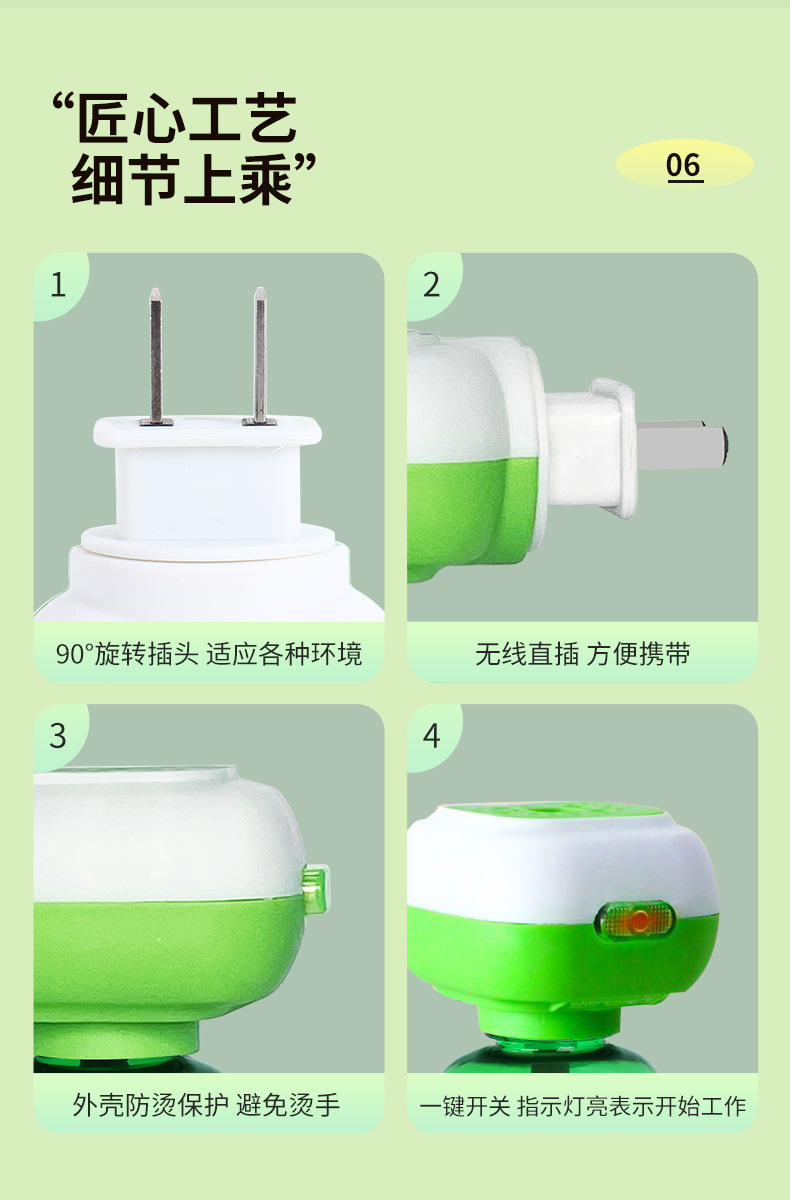 “匠心工艺
细节上乘”

06

1

90°旋转插头 适应各种环境

2

无线直插 方便携带

3

外壳防烫保护 避免烫手

4

一键开关 指示灯亮表示开始工作