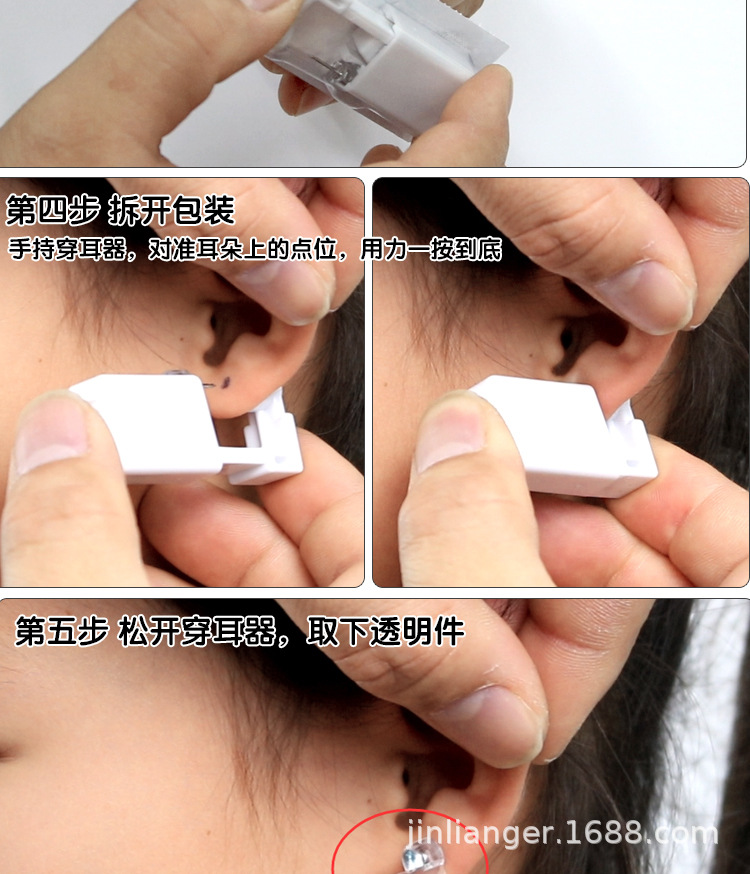 第四步 拆开包装
手持穿耳器，对准耳朵上的点位，用力一按到底

第五步 松开穿耳器，取下透明件

jinlianger.1688.com