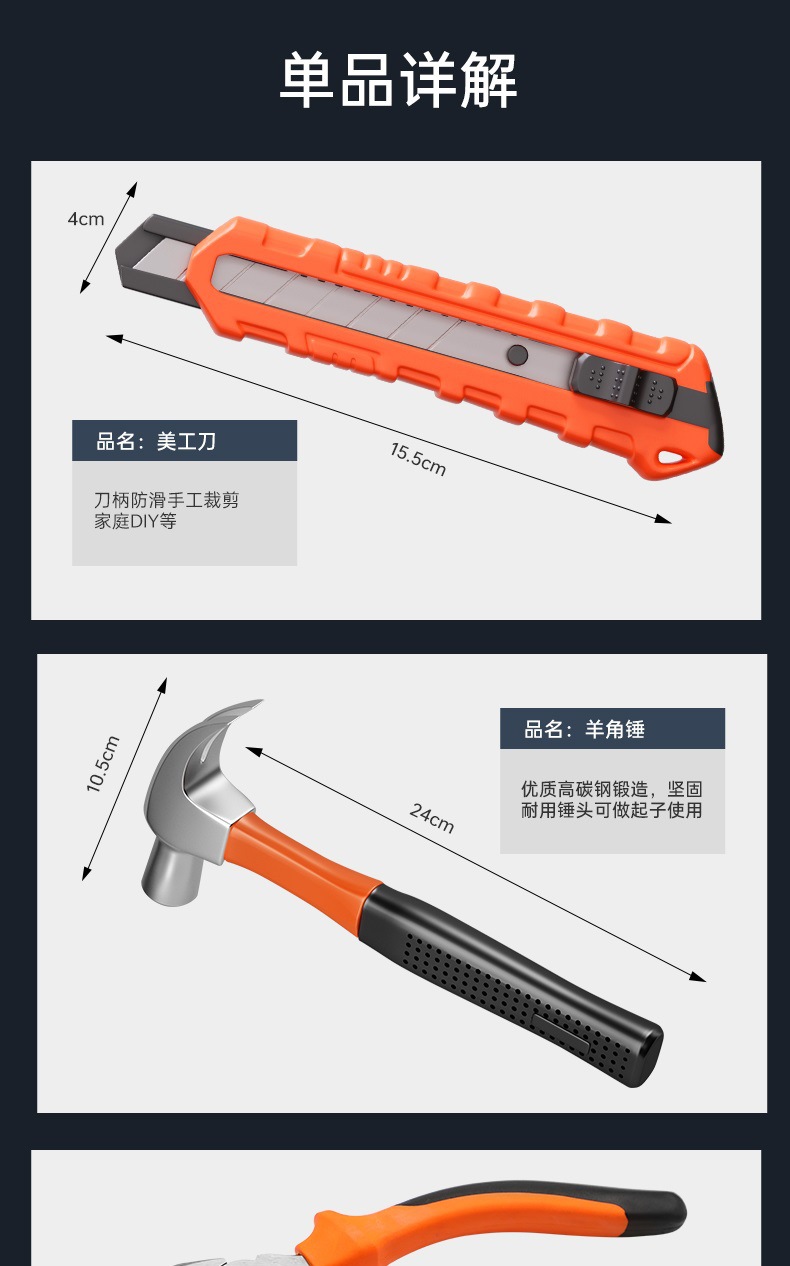 单品详解

4cm

15.5cm

品名：美工刀

刀柄防滑手工裁剪家庭DIY等

10.5cm

24cm

品名：羊角锤

优质高碳钢锻造，坚固耐用锤头可做起子使用