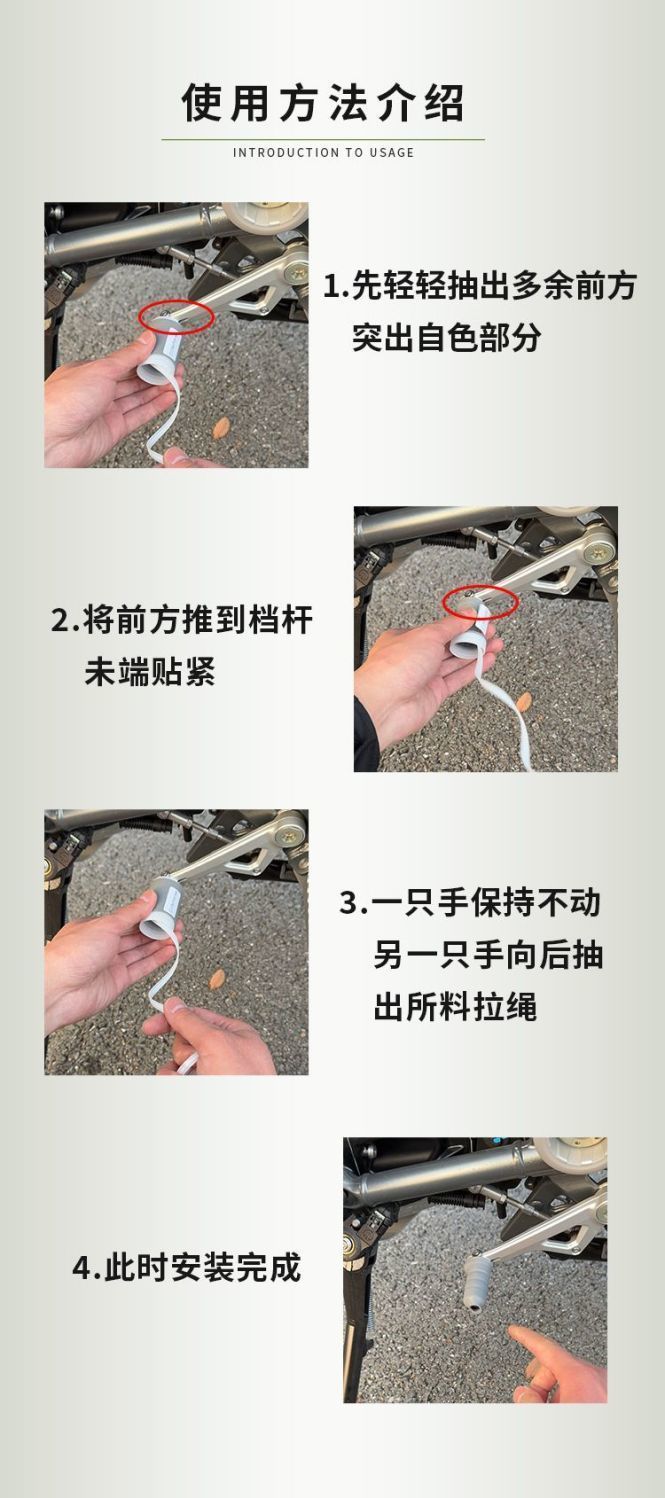 使用方法介绍

INTRODUCTION TO USAGE

1.先轻轻抽出多余前方突出自色部分

2.将前方推到档杆未端贴紧

3.一只手保持不动另一只手向后抽出所料拉绳

4.此时安装完成