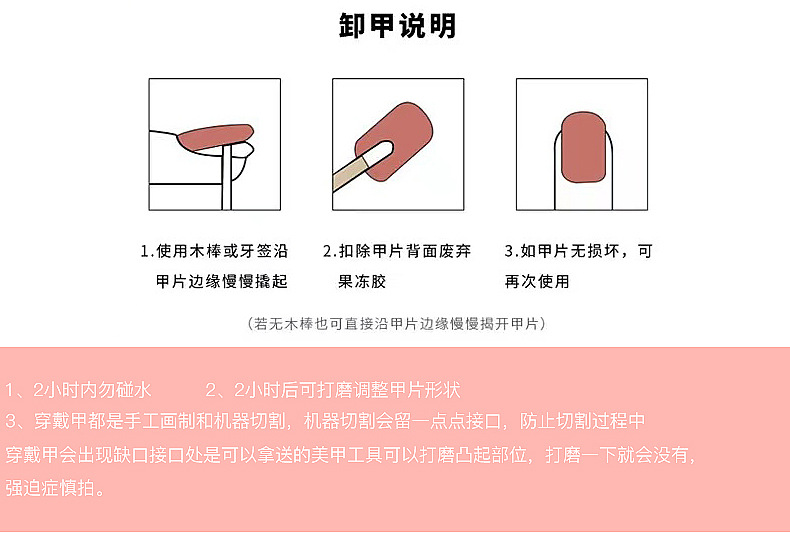 卸甲说明

1.使用木棒或牙签沿甲片边缘慢慢撬起

2.扣除甲片背面废弃果冻胶

3.如甲片无损坏，可再次使用

（若无木棒也可直接沿甲片边缘慢慢揭开甲片）

1、2小时内勿碰水　　2、2小时后可打磨调整甲片形状
3、穿戴甲都是手工画制和机器切割，机器切割会留一点点接口，防止切割过程中穿戴甲会出现缺口接口处是可以拿送的美甲工具可以打磨凸起部位，打磨一下就会没有，强迫症慎拍。