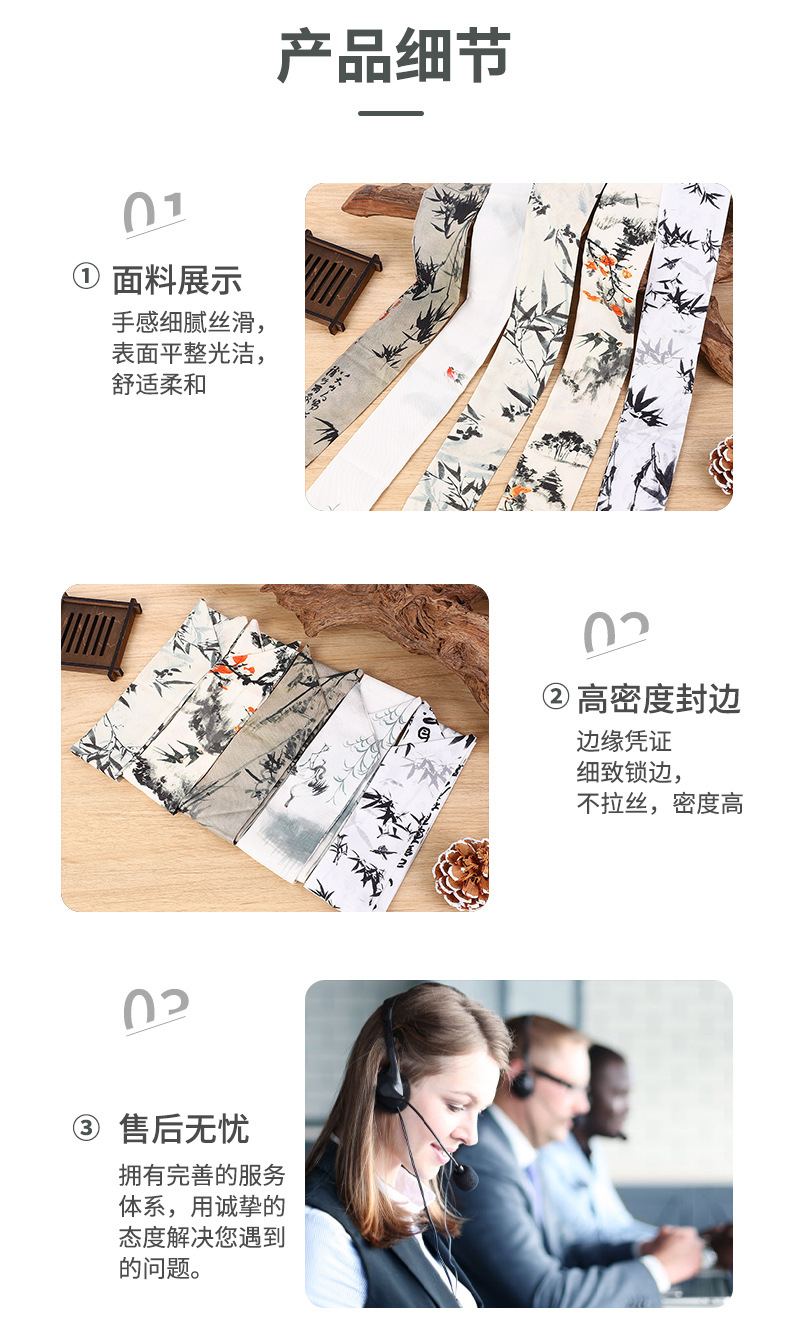 产品细节

01

① 面料展示

手感细腻丝滑，表面平整光洁，舒适柔和

02

② 高密度封边

边缘凭证细致锁边，不拉丝，密度高

03

③ 售后无忧

拥有完善的服务体系，用诚挚的态度解决您遇到的问题。