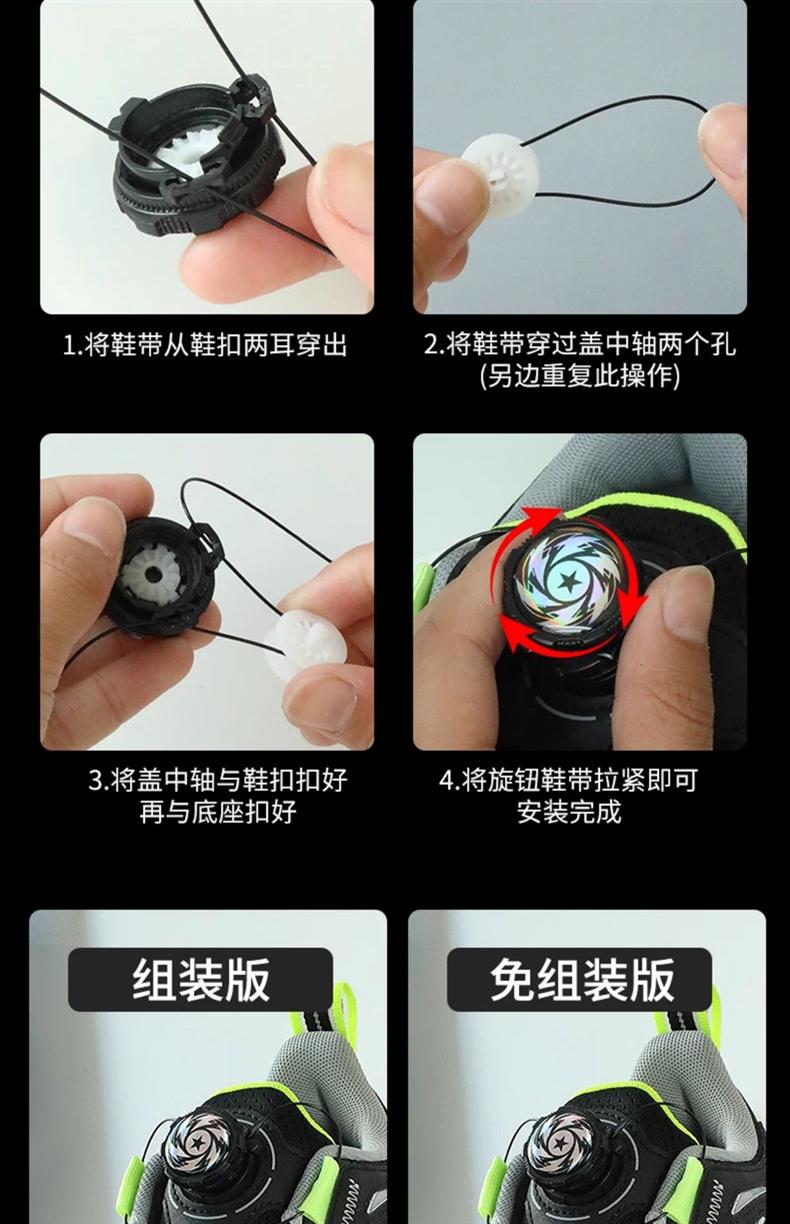 1.将鞋带从鞋扣两耳穿出

2.将鞋带穿过盖中轴两个孔
(另边重复此操作)

3.将盖中轴与鞋扣扣好
再与底座扣好

4.将旋钮鞋带拉紧即可
安装完成

组装版

免组装版