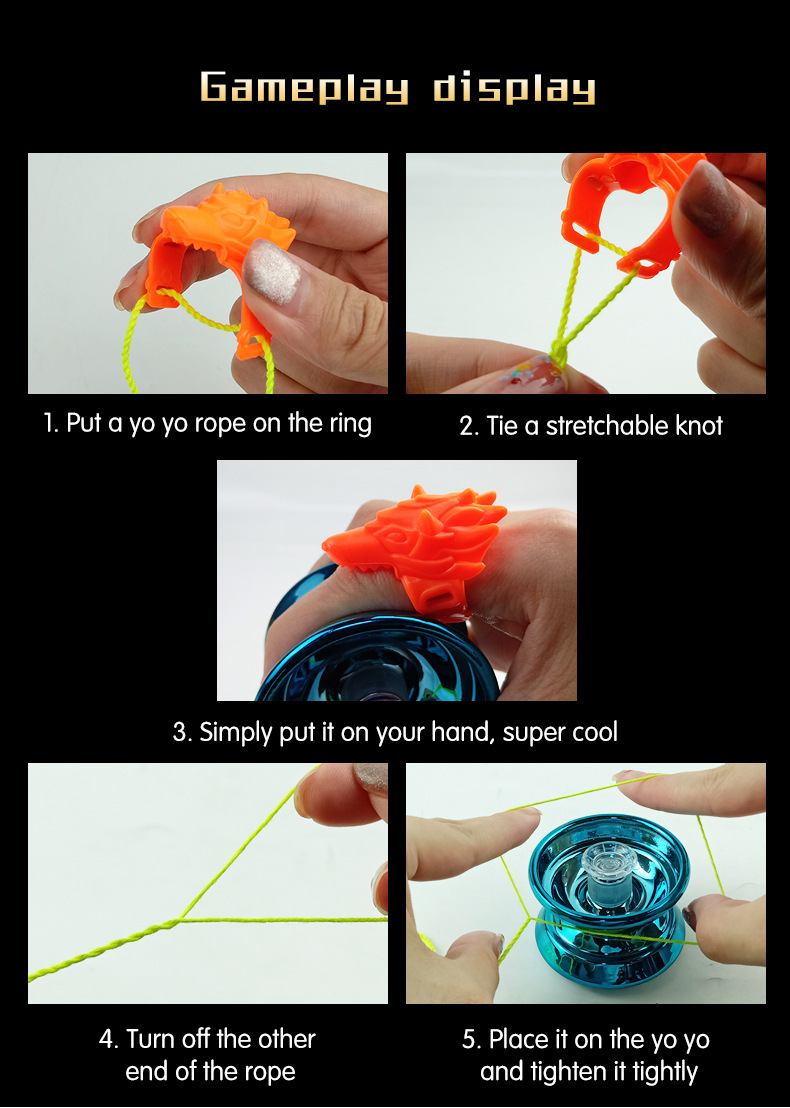 Gameplay display

1. Put a yo yo rope on the ring

2. Tie a stretchable knot

3. Simply put it on your hand, super cool

4. Turn off the other end of the rope

5. Place it on the yo yo and tighten it tightly