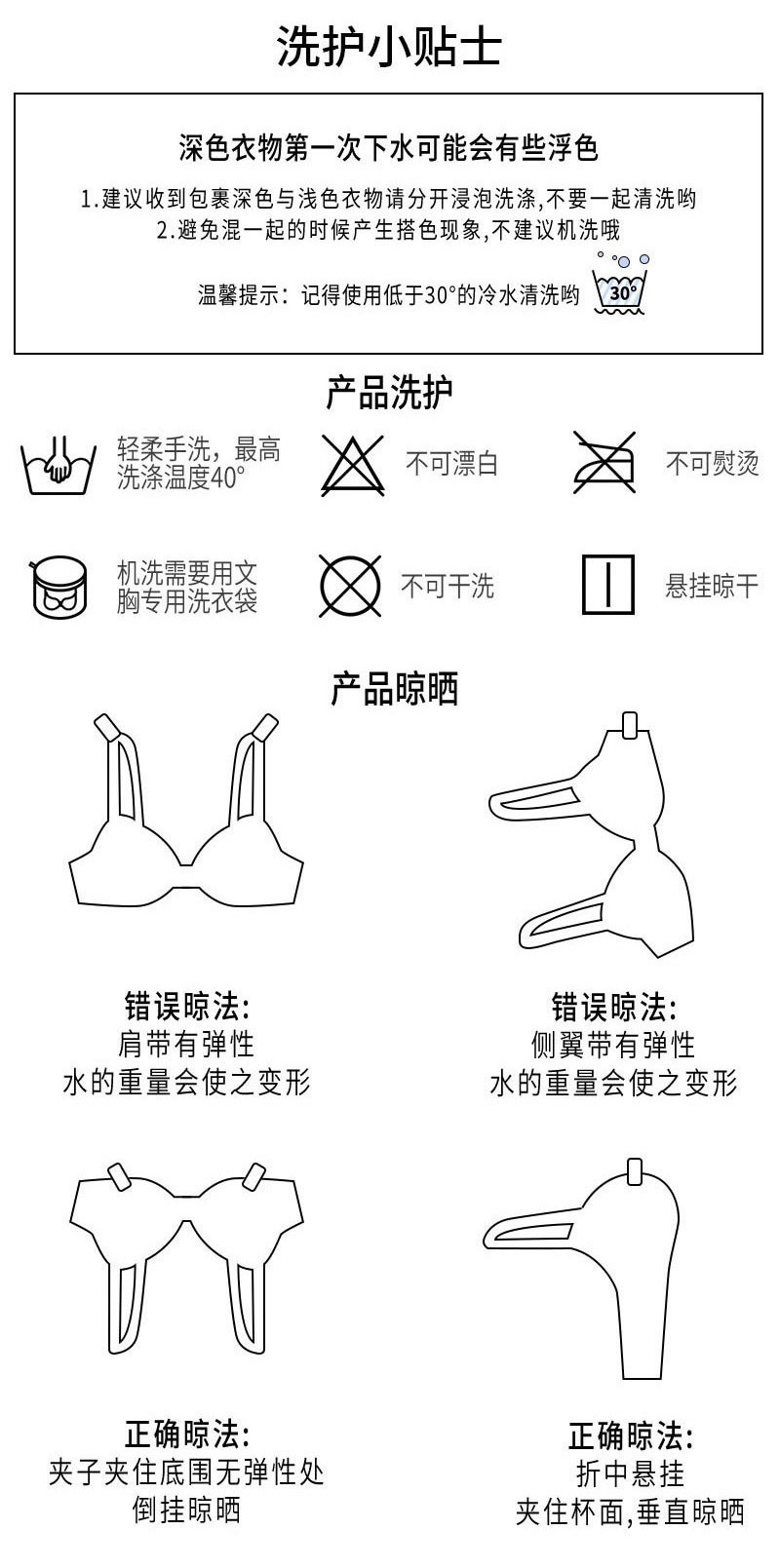 洗护小贴士

深色衣物第一次下水可能会有些浮色

1.建议收到包裹深色与浅色衣物请分开浸泡洗涤,不要一起清洗哟
2.避免混一起的时候产生搭色现象,不建议机洗哦

温馨提示：记得使用低于30°的冷水清洗哟 30°

产品洗护

轻柔手洗，最高洗涤温度40°

不可漂白

不可熨烫

机洗需要用文胸专用洗衣袋

不可干洗

悬挂晾干

产品晾晒

错误晾法:
肩带有弹性
水的重量会使之变形

错误晾法:
侧翼带有弹性
水的重量会使之变形

正确晾法:
夹子夹住底围无弹性处
倒挂晾晒

正确晾法:
折中悬挂
夹住杯面,垂直晾晒