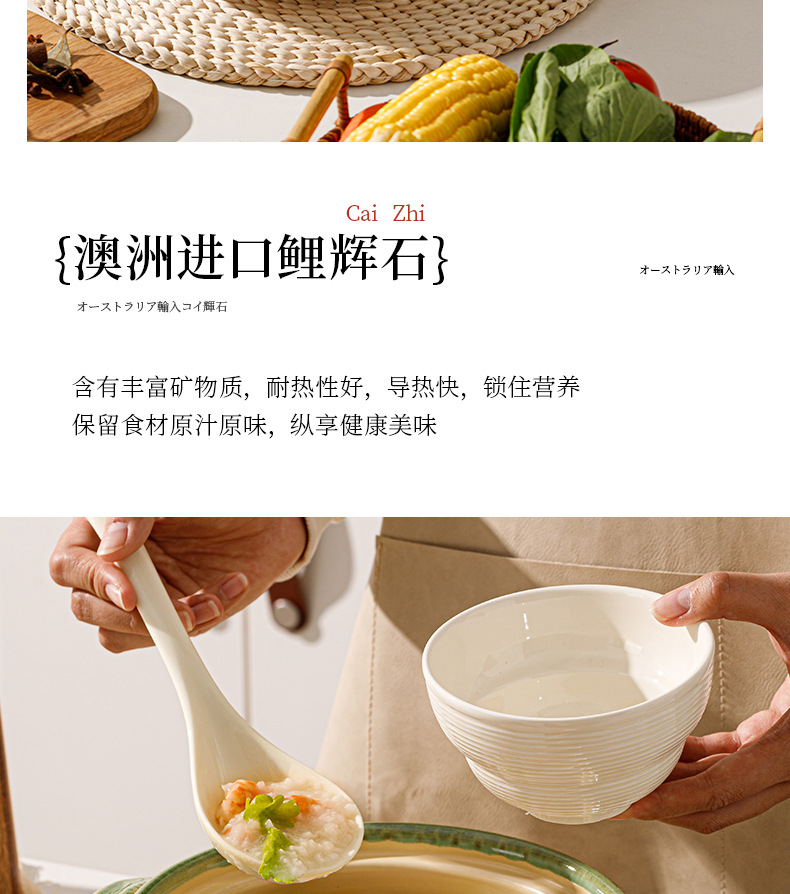 Cai Zhi

{澳洲进口鲤辉石}

オーストラリア輸入

オーストラリア輸入コイ輝石

含有丰富矿物质，耐热性好，导热快，锁住营养
保留食材原汁原味，纵享健康美味