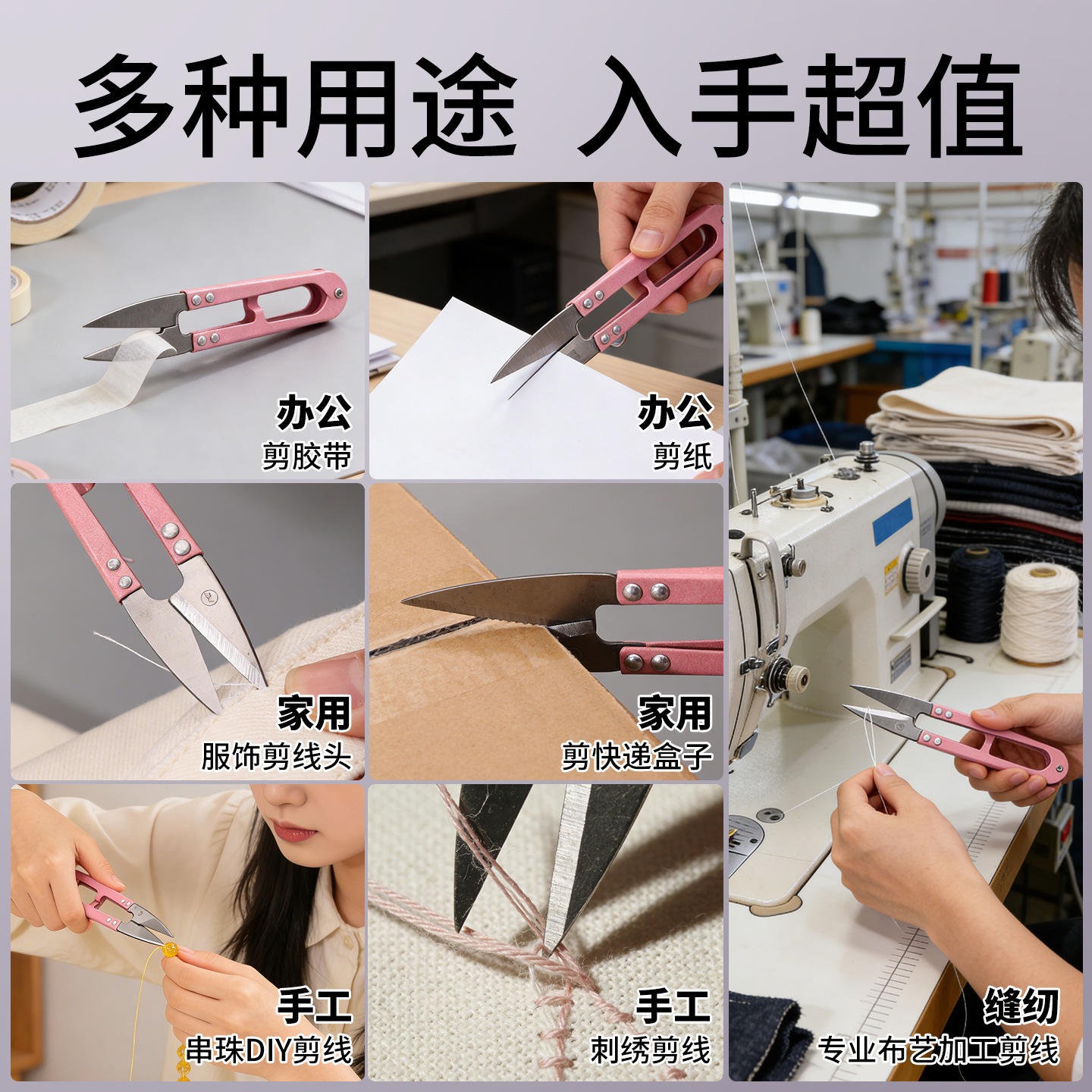 多种用途 入手超值

办公
剪胶带

办公
剪纸

家用
服饰剪线头

家用
剪快递盒子

手工
串珠DIY剪线

手工
刺绣剪线

缝纫
专业布艺加工剪线