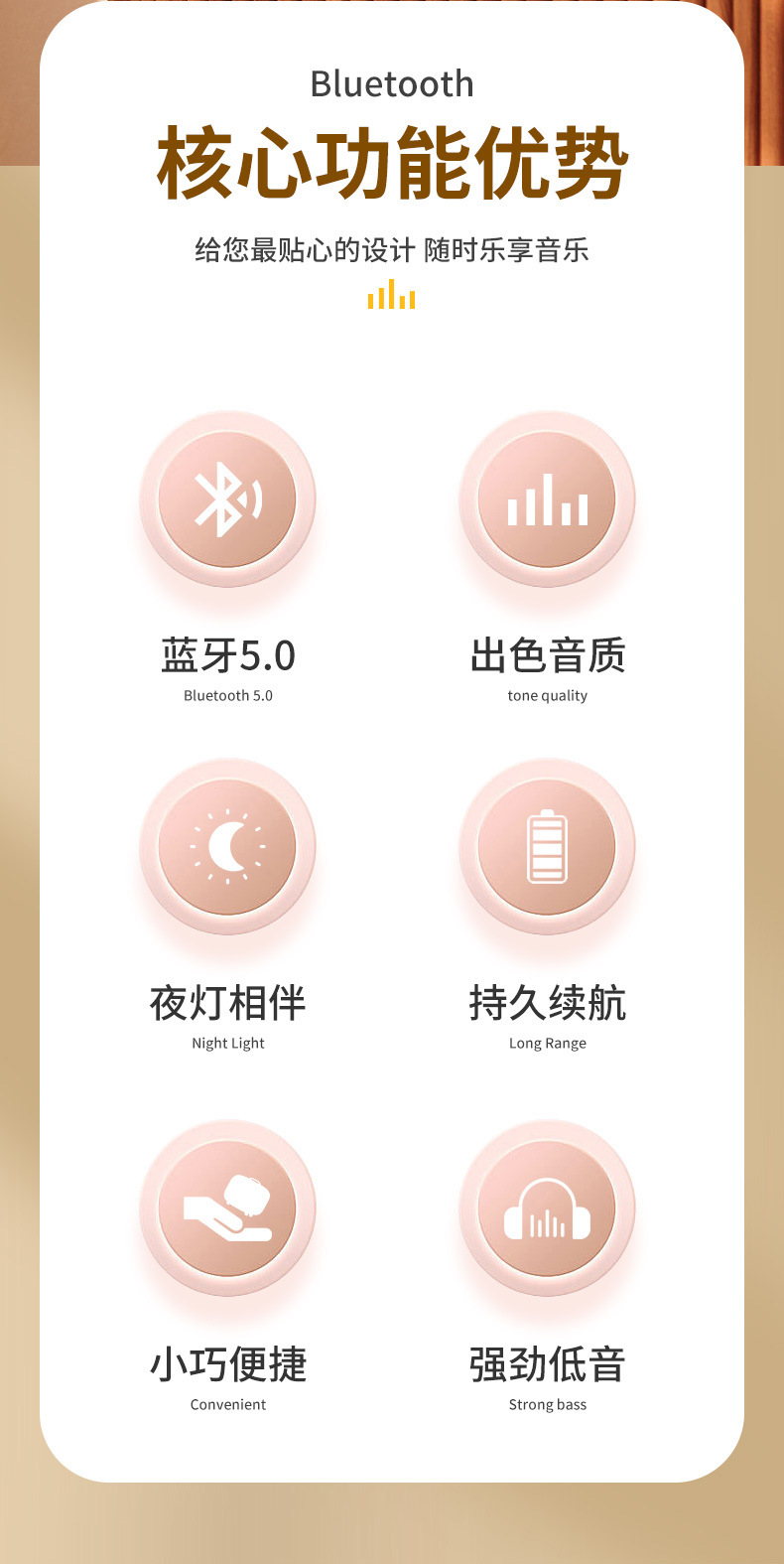 Bluetooth

核心功能优势

给您最贴心的设计 随时乐享音乐

蓝牙5.0
Bluetooth 5.0

出色音质
tone quality

夜灯相伴
Night Light

持久续航
Long Range

小巧便捷
Convenient

强劲低音
Strong bass