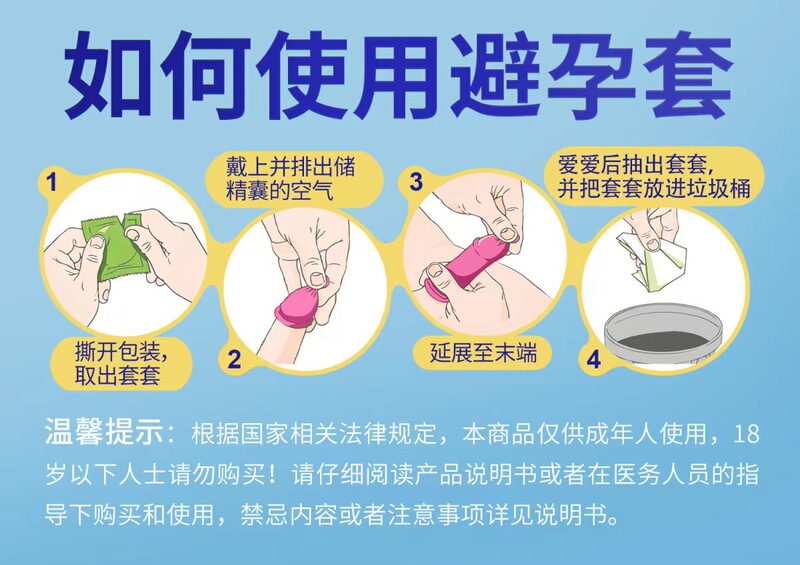 如何使用避孕套

1

撕开包装，取出套套

戴上并排出储精囊的空气

2

3

延展至末端

爱爱后抽出套套，并把套套放进垃圾桶

4

温馨提示：根据国家相关法律规定，本商品仅供成年人使用，18岁以下人士请勿购买！请仔细阅读产品说明书或者在医务人员的指导下购买和使用，禁忌内容或者注意事项详见说明书。