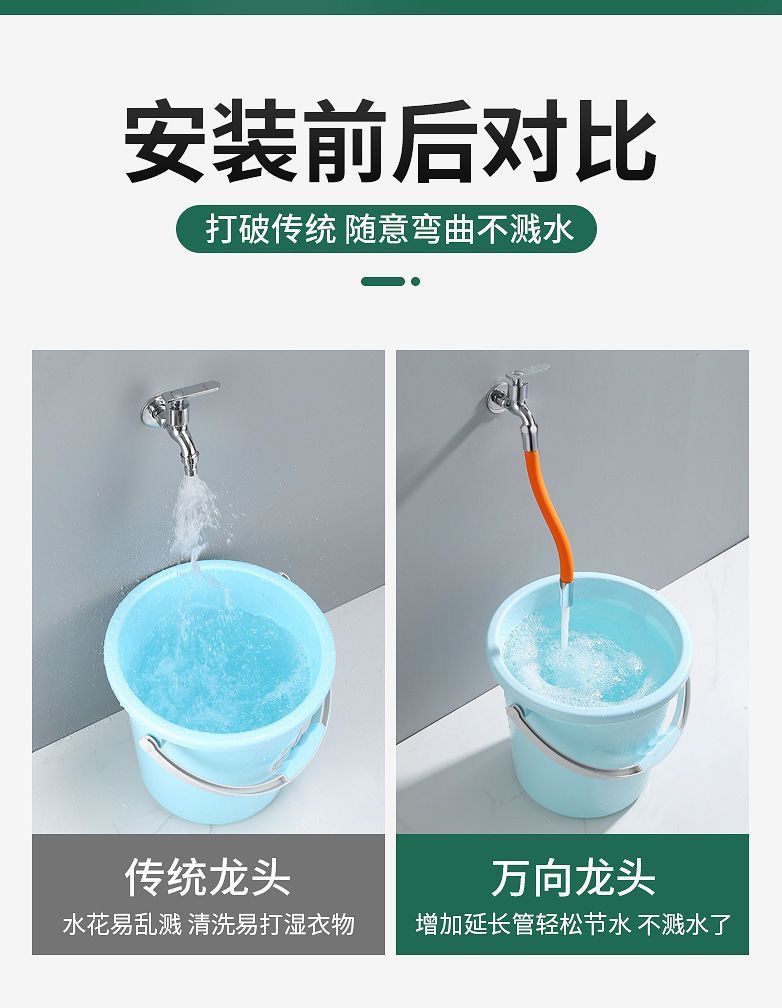 安装前后对比

打破传统 随意弯曲不溅水

传统龙头
水花易乱溅 清洗易打湿衣物

万向龙头
增加延长管轻松节水 不溅水了